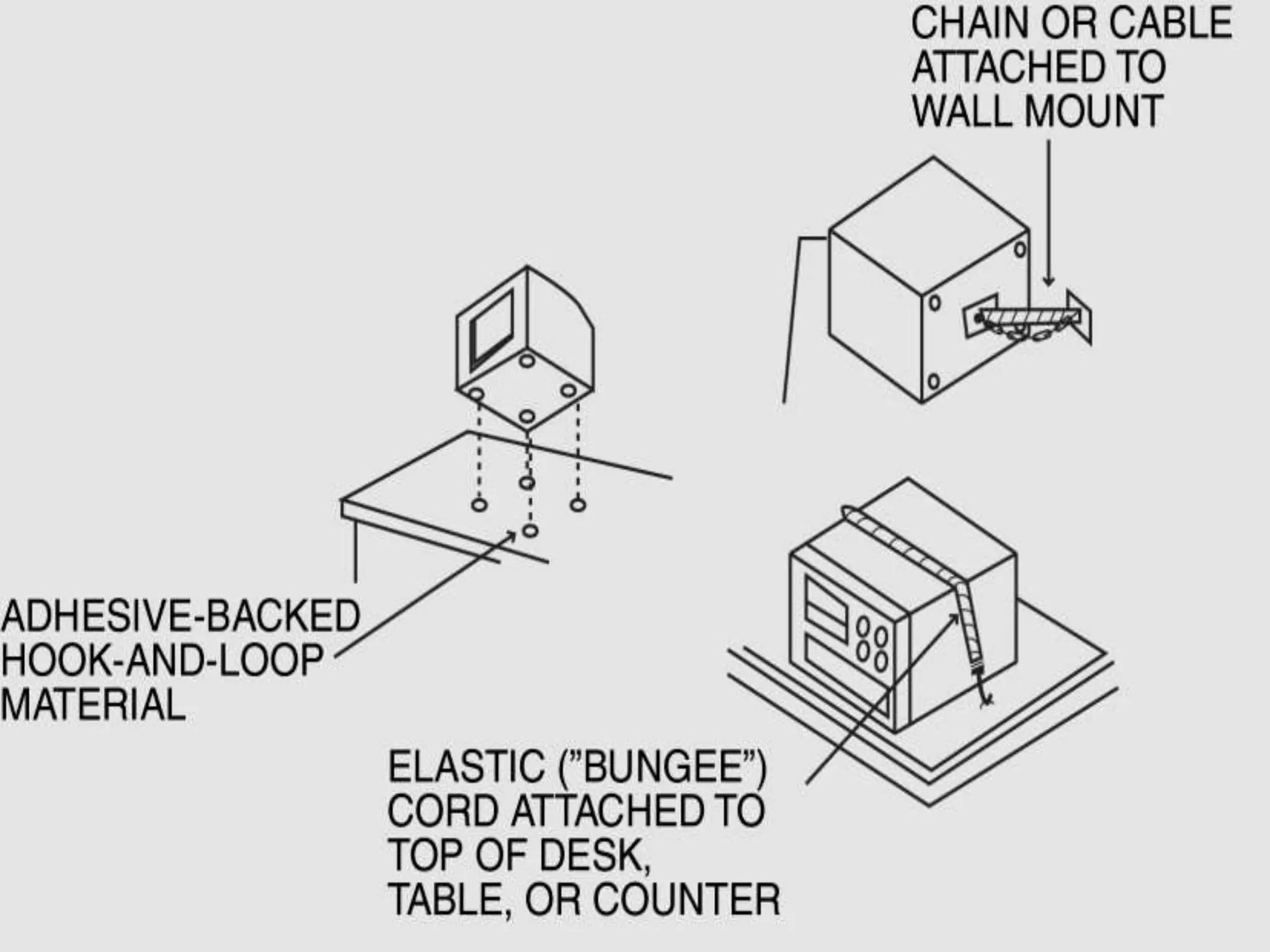 CHAIN OR CABLE ATTACHED TO WALL MOUNT

ADHESIVE-BACKED HOOK-AND-LOOP MATERIAL

ELASTIC ("BUNGEE") CORD ATTACHED TO TOP OF DESK, TABLE, OR COUNTER