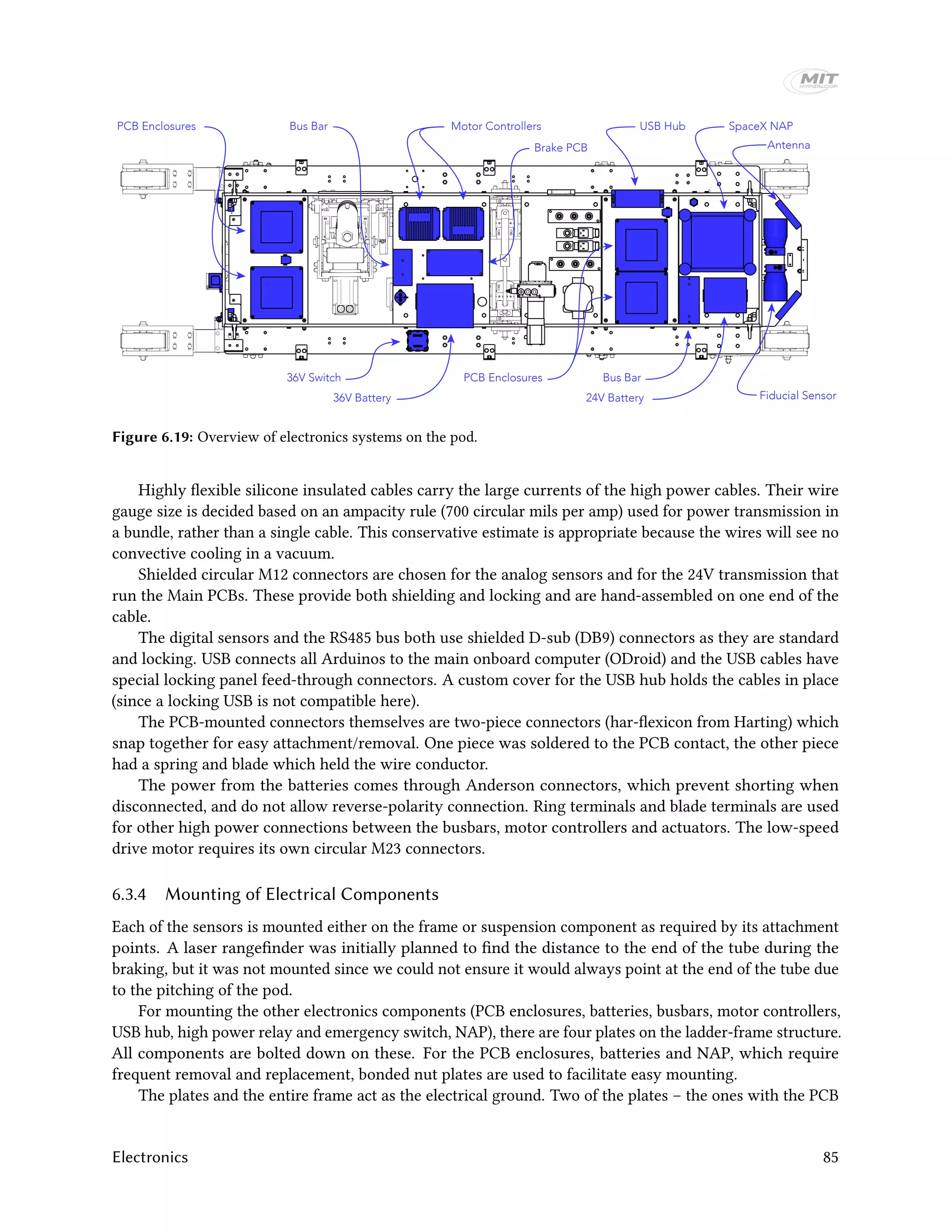 MIT HYPERLOOP

PCB Enclosures
Bus Bar
Motor Controllers
Brake PCB
USB Hub
SpaceX NAP
Antenna
36V Switch
36V Battery
PCB Enclosures
Bus Bar
24V Battery
Fiducial Sensor

**Figure 6.19:** Overview of electronics systems on the pod.

Highly flexible silicone insulated cables carry the large currents of the high power cables. Their wire gauge size is decided based on an ampacity rule (700 circular mils per amp) used for power transmission in a bundle, rather than a single cable. This conservative estimate is appropriate because the wires will see no convective cooling in a vacuum.

Shielded circular M12 connectors are chosen for the analog sensors and for the 24V transmission that run the Main PCBs. These provide both shielding and locking and are hand-assembled on one end of the cable.

The digital sensors and the RS485 bus both use shielded D-sub (DB9) connectors as they are standard and locking. USB connects all Arduinos to the main onboard computer (ODroid) and the USB cables have special locking panel feed-through connectors. A custom cover for the USB hub holds the cables in place (since a locking USB is not compatible here).

The PCB-mounted connectors themselves are two-piece connectors (har-flexicon from Harting) which snap together for easy attachment/removal. One piece was soldered to the PCB contact, the other piece had a spring and blade which held the wire conductor.

The power from the batteries comes through Anderson connectors, which prevent shorting when disconnected, and do not allow reverse-polarity connection. Ring terminals and blade terminals are used for other high power connections between the busbars, motor controllers and actuators. The low-speed drive motor requires its own circular M23 connectors.

6.3.4 Mounting of Electrical Components

Each of the sensors is mounted either on the frame or suspension component as required by its attachment points. A laser rangefinder was initially planned to find the distance to the end of the tube during the braking, but it was not mounted since we could not ensure it would always point at the end of the tube due to the pitching of the pod.

For mounting the other electronics components (PCB enclosures, batteries, busbars, motor controllers, USB hub, high power relay and emergency switch, NAP), there are four plates on the ladder-frame structure. All components are bolted down on these. For the PCB enclosures, batteries and NAP, which require frequent removal and replacement, bonded nut plates are used to facilitate easy mounting.

The plates and the entire frame act as the electrical ground. Two of the plates – the ones with the PCB

Electronics 85