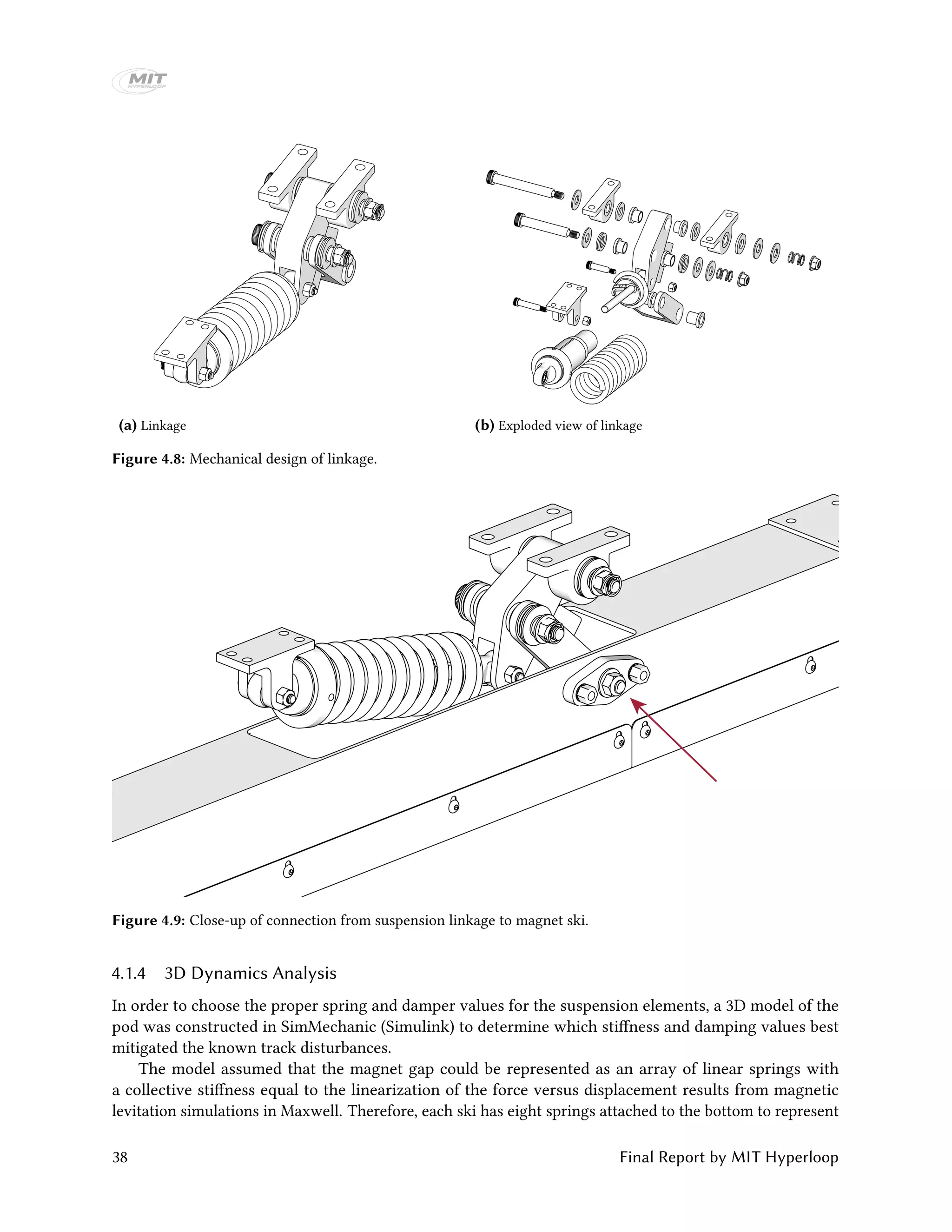 MIT HYPERLOOP

(a) Linkage

(b) Exploded view of linkage

Figure 4.8: Mechanical design of linkage.

Figure 4.9: Close-up of connection from suspension linkage to magnet ski.

4.1.4 3D Dynamics Analysis

In order to choose the proper spring and damper values for the suspension elements, a 3D model of the pod was constructed in SimMechanic (Simulink) to determine which stiffness and damping values best mitigated the known track disturbances.

The model assumed that the magnet gap could be represented as an array of linear springs with a collective stiffness equal to the linearization of the force versus displacement results from magnetic levitation simulations in Maxwell. Therefore, each ski has eight springs attached to the bottom to represent

38

Final Report by MIT Hyperloop