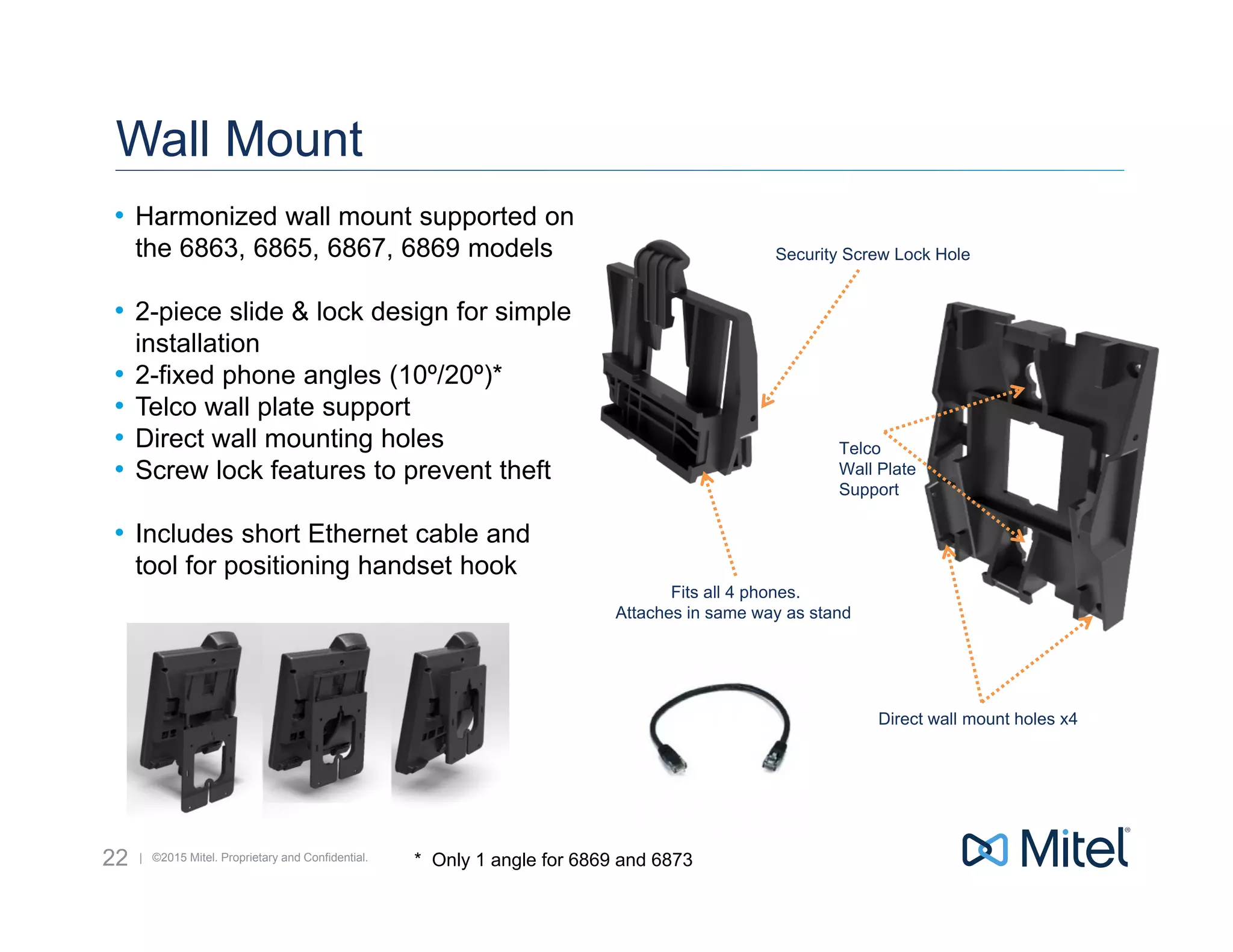 Wall Mount

• Harmonized wall mount supported on the 6863, 6865, 6867, 6869 models

• 2-piece slide & lock design for simple installation
• 2-fixed phone angles (10º/20º)*
• Telco wall plate support
• Direct wall mounting holes
• Screw lock features to prevent theft

• Includes short Ethernet cable and tool for positioning handset hook

Security Screw Lock Hole

Telco
Wall Plate
Support

Fits all 4 phones.
Attaches in same way as stand

Direct wall mount holes x4

22 | ©2015 Mitel. Proprietary and Confidential.

* Only 1 angle for 6869 and 6873

Mitel®