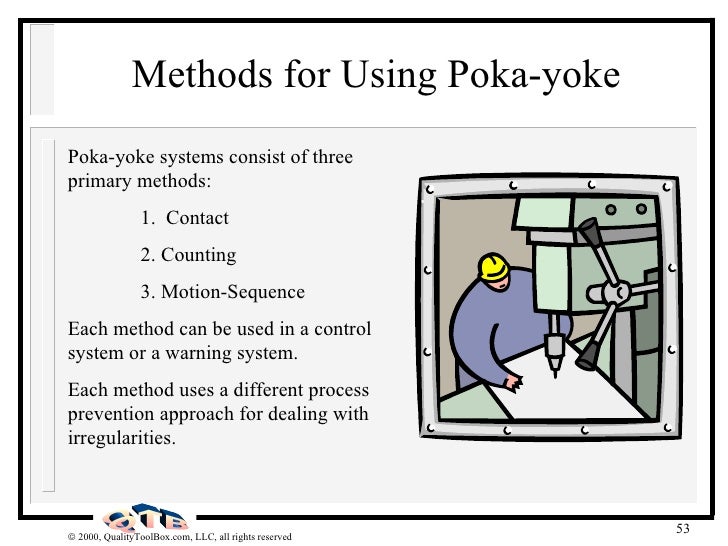 Methods for Using Poka-yoke

Poka-yoke systems consist of three primary methods:

1. Contact

2. Counting

3. Motion-Sequence

Each method can be used in a control system or a warning system.

Each method uses a different process prevention approach for dealing with irregularities.

QTB

© 2000, QualityToolBox.com, LLC, all rights reserved

53