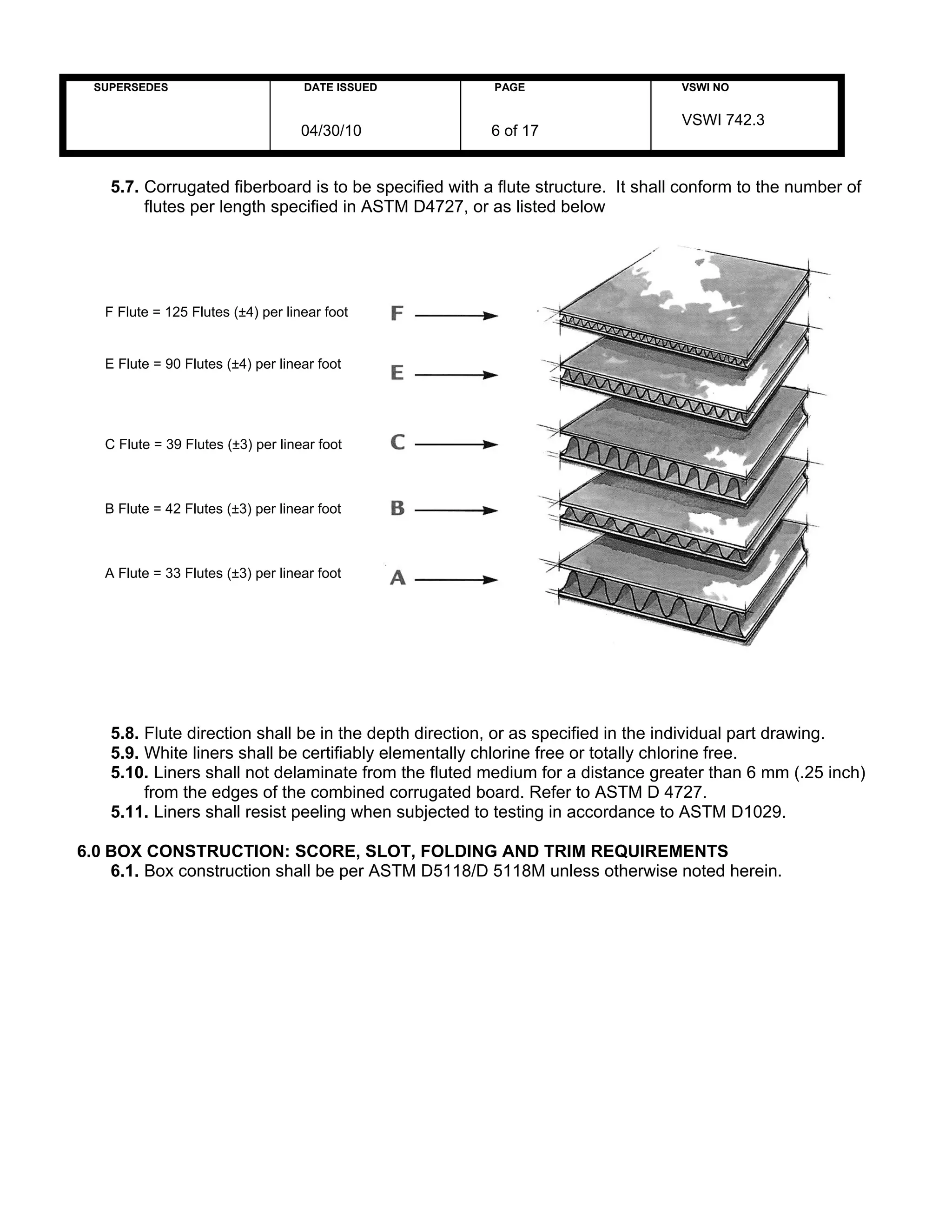 | SUPERSEDES | DATE ISSUED | PAGE | VSWI NO |
|---|---|---|---|
| | 04/30/10 | 6 of 17 | VSWI 742.3 |

**5.7.** Corrugated fiberboard is to be specified with a flute structure. It shall conform to the number of flutes per length specified in ASTM D4727, or as listed below

F Flute = 125 Flutes (±4) per linear foot

E Flute = 90 Flutes (±4) per linear foot

C Flute = 39 Flutes (±3) per linear foot

B Flute = 42 Flutes (±3) per linear foot

A Flute = 33 Flutes (±3) per linear foot

F

E

C

B

A

**5.8.** Flute direction shall be in the depth direction, or as specified in the individual part drawing.
**5.9.** White liners shall be certifiably elementally chlorine free or totally chlorine free.
**5.10.** Liners shall not delaminate from the fluted medium for a distance greater than 6 mm (.25 inch) from the edges of the combined corrugated board. Refer to ASTM D 4727.
**5.11.** Liners shall resist peeling when subjected to testing in accordance to ASTM D1029.

**6.0 BOX CONSTRUCTION: SCORE, SLOT, FOLDING AND TRIM REQUIREMENTS**
**6.1.** Box construction shall be per ASTM D5118/D 5118M unless otherwise noted herein.