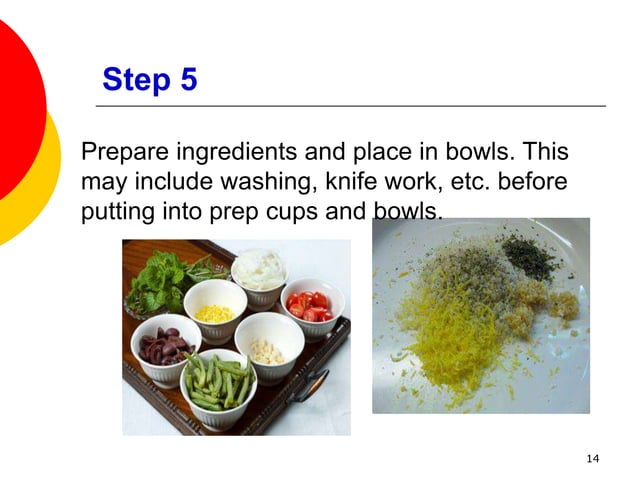 Step 5

Prepare ingredients and place in bowls. This may include washing, knife work, etc. before putting into prep cups and bowls.

14