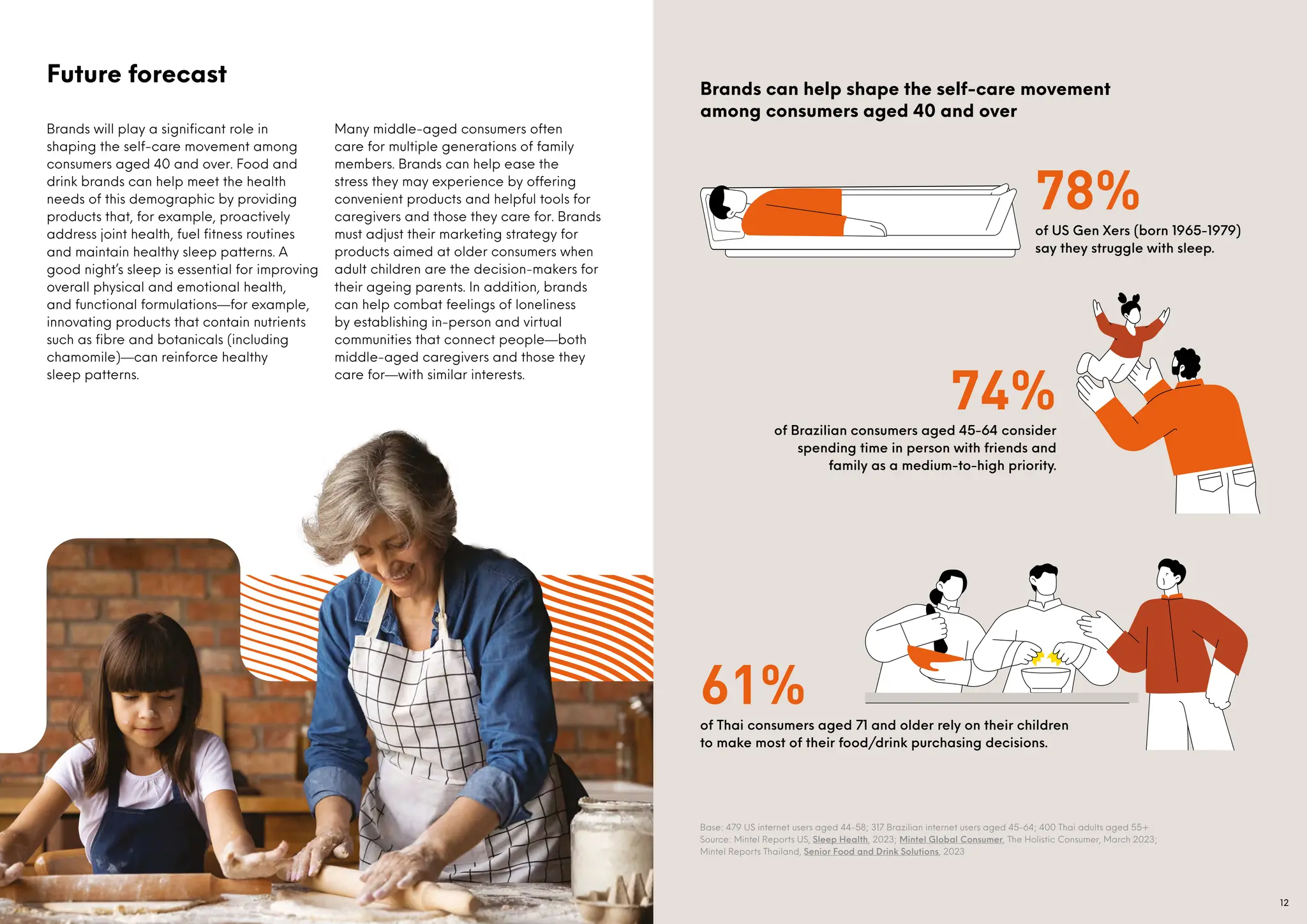 Future forecast

Brands will play a significant role in shaping the self-care movement among consumers aged 40 and over. Food and drink brands can help meet the health needs of this demographic by providing products that, for example, proactively address joint health, fuel fitness routines and maintain healthy sleep patterns. A good night's sleep is essential for improving overall physical and emotional health, and functional formulations—for example, innovating products that contain nutrients such as fibre and botanicals (including chamomile)—can reinforce healthy sleep patterns.

Many middle-aged consumers often care for multiple generations of family members. Brands can help ease the stress they may experience by offering convenient products and helpful tools for caregivers and those they care for. Brands must adjust their marketing strategy for products aimed at older consumers when adult children are the decision-makers for their ageing parents. In addition, brands can help combat feelings of loneliness by establishing in-person and virtual communities that connect people—both middle-aged caregivers and those they care for—with similar interests.

Brands can help shape the self-care movement among consumers aged 40 and over

78%
of US Gen Xers (born 1965-1979) say they struggle with sleep.

74%
of Brazilian consumers aged 45-64 consider spending time in person with friends and family as a medium-to-high priority.

61%
of Thai consumers aged 71 and older rely on their children to make most of their food/drink purchasing decisions.

Base: 479 US internet users aged 44-58; 317 Brazilian internet users aged 45-64; 400 Thai adults aged 55+
Source: Mintel Reports US, Sleep Health, 2023; Mintel Global Consumer, The Holistic Consumer, March 2023; Mintel Reports Thailand, Senior Food and Drink Solutions, 2023

12