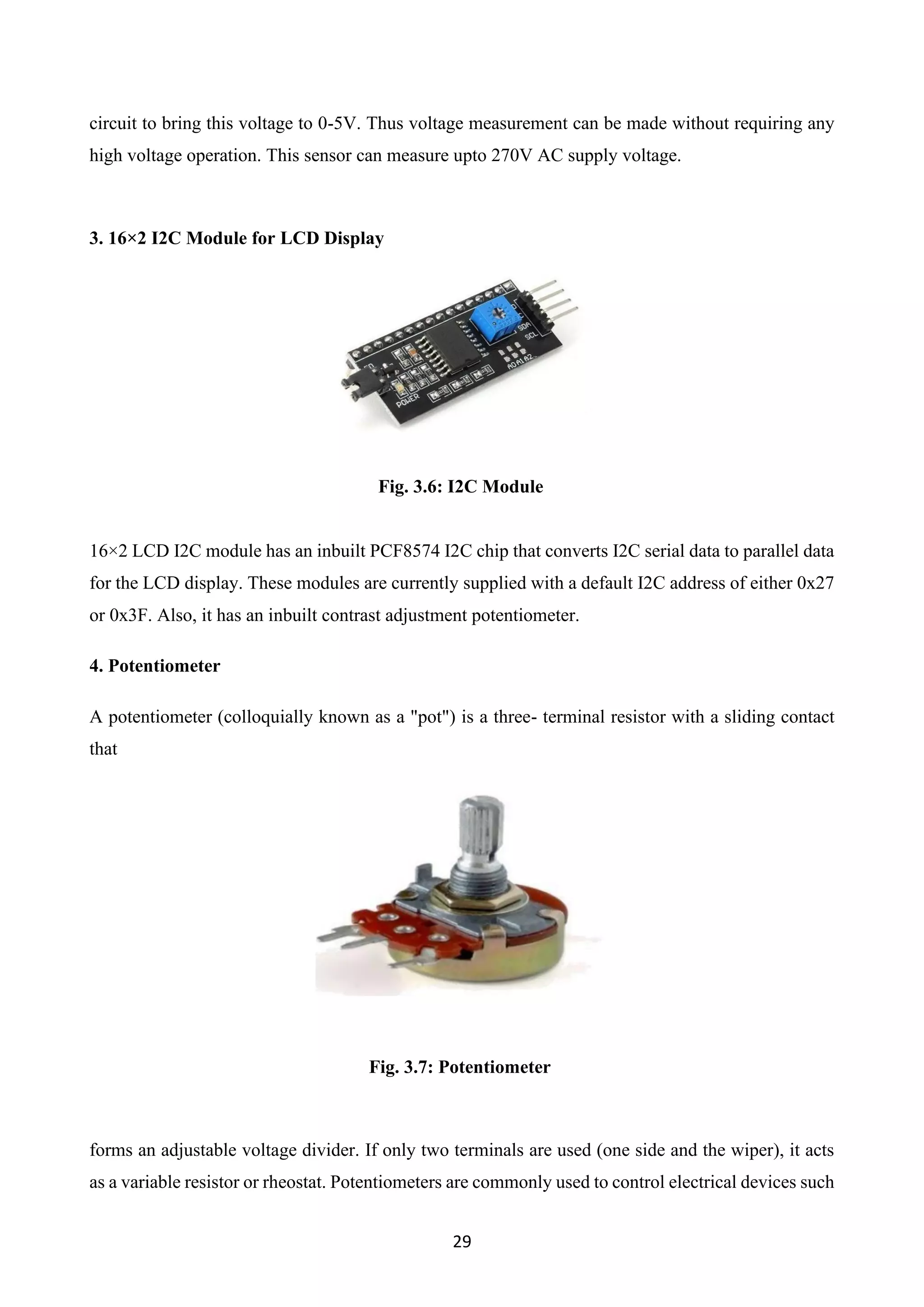 circuit to bring this voltage to 0-5V. Thus voltage measurement can be made without requiring any high voltage operation. This sensor can measure upto 270V AC supply voltage.

3. 16×2 I2C Module for LCD Display

SDA
SCL
A0 A1 A2
POWER

Fig. 3.6: I2C Module

16×2 LCD I2C module has an inbuilt PCF8574 I2C chip that converts I2C serial data to parallel data for the LCD display. These modules are currently supplied with a default I2C address of either 0x27 or 0x3F. Also, it has an inbuilt contrast adjustment potentiometer.

4. Potentiometer

A potentiometer (colloquially known as a "pot") is a three- terminal resistor with a sliding contact that

Fig. 3.7: Potentiometer

forms an adjustable voltage divider. If only two terminals are used (one side and the wiper), it acts as a variable resistor or rheostat. Potentiometers are commonly used to control electrical devices such

29