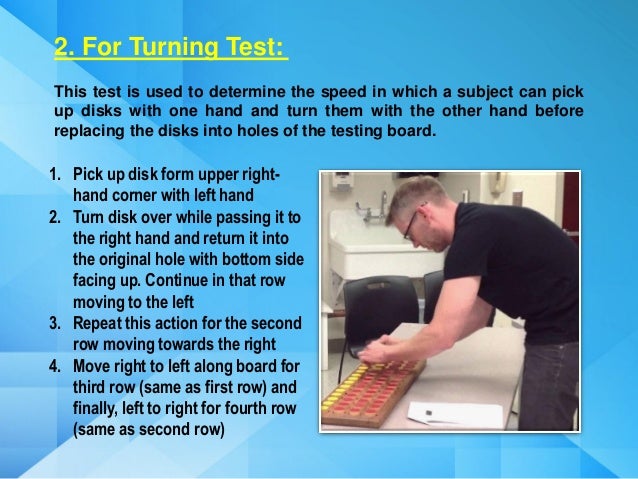 2. For Turning Test:

This test is used to determine the speed in which a subject can pick up disks with one hand and turn them with the other hand before replacing the disks into holes of the testing board.

1. Pick up disk form upper right-hand corner with left hand
2. Turn disk over while passing it to the right hand and return it into the original hole with bottom side facing up. Continue in that row moving to the left
3. Repeat this action for the second row moving towards the right
4. Move right to left along board for third row (same as first row) and finally, left to right for fourth row (same as second row)