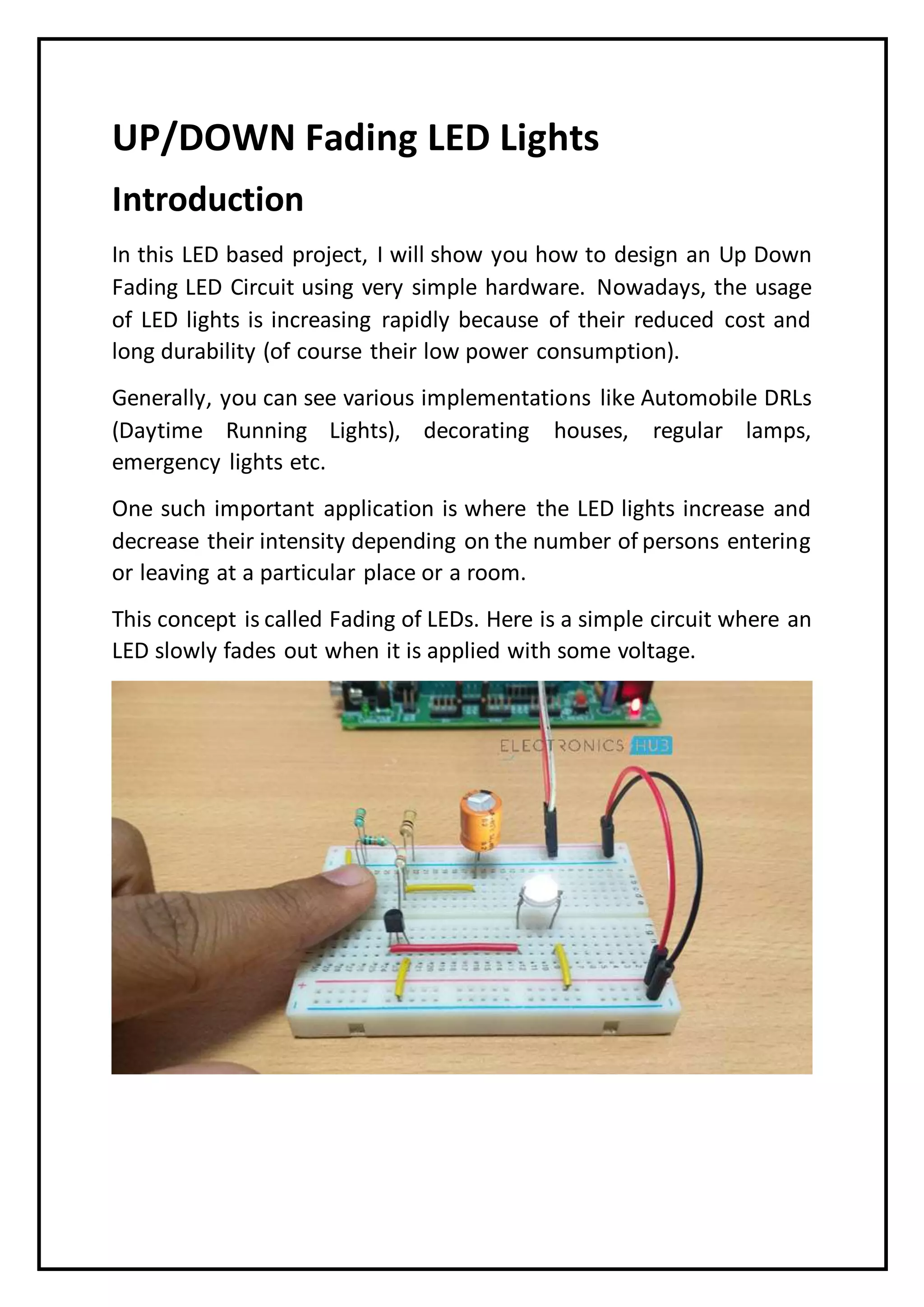 UP/DOWN Fading LED Lights

Introduction

In this LED based project, I will show you how to design an Up Down Fading LED Circuit using very simple hardware. Nowadays, the usage of LED lights is increasing rapidly because of their reduced cost and long durability (of course their low power consumption).

Generally, you can see various implementations like Automobile DRLs (Daytime Running Lights), decorating houses, regular lamps, emergency lights etc.

One such important application is where the LED lights increase and decrease their intensity depending on the number of persons entering or leaving at a particular place or a room.

This concept is called Fading of LEDs. Here is a simple circuit where an LED slowly fades out when it is applied with some voltage.

ELECTRONICS HUB