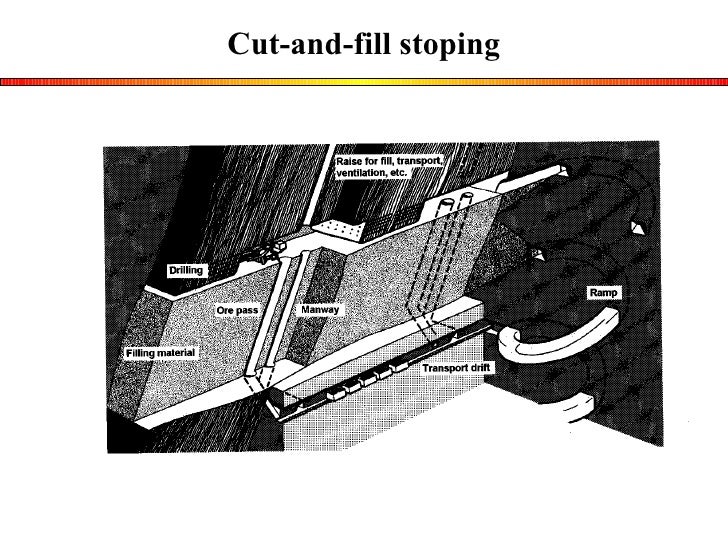 Cut-and-fill stoping

Raise for fill, transport, ventilation, etc.

Drilling

Ore pass

Manway

Ramp

Filling material

Transport drift