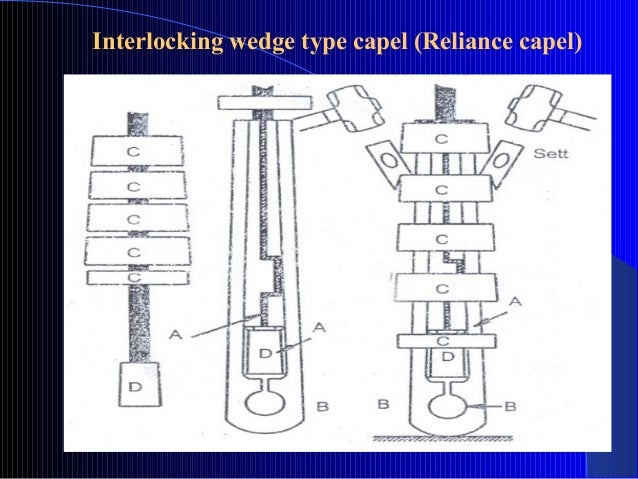 Interlocking wedge type capel (Reliance capel)

C
C
C
C
C
D

A
A
D
B

C
Sett
C
C
C
A
C
D
B
B