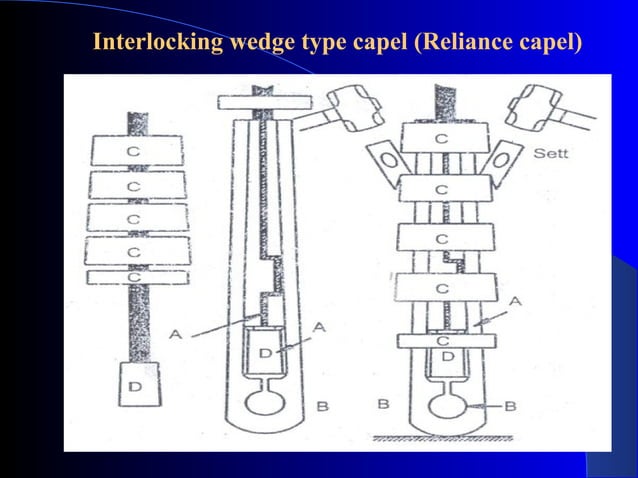 Interlocking wedge type capel (Reliance capel)

C
C
C
C
C
D

A
A
D
B

C
Sett
C
C
C
A
C
D
B
B