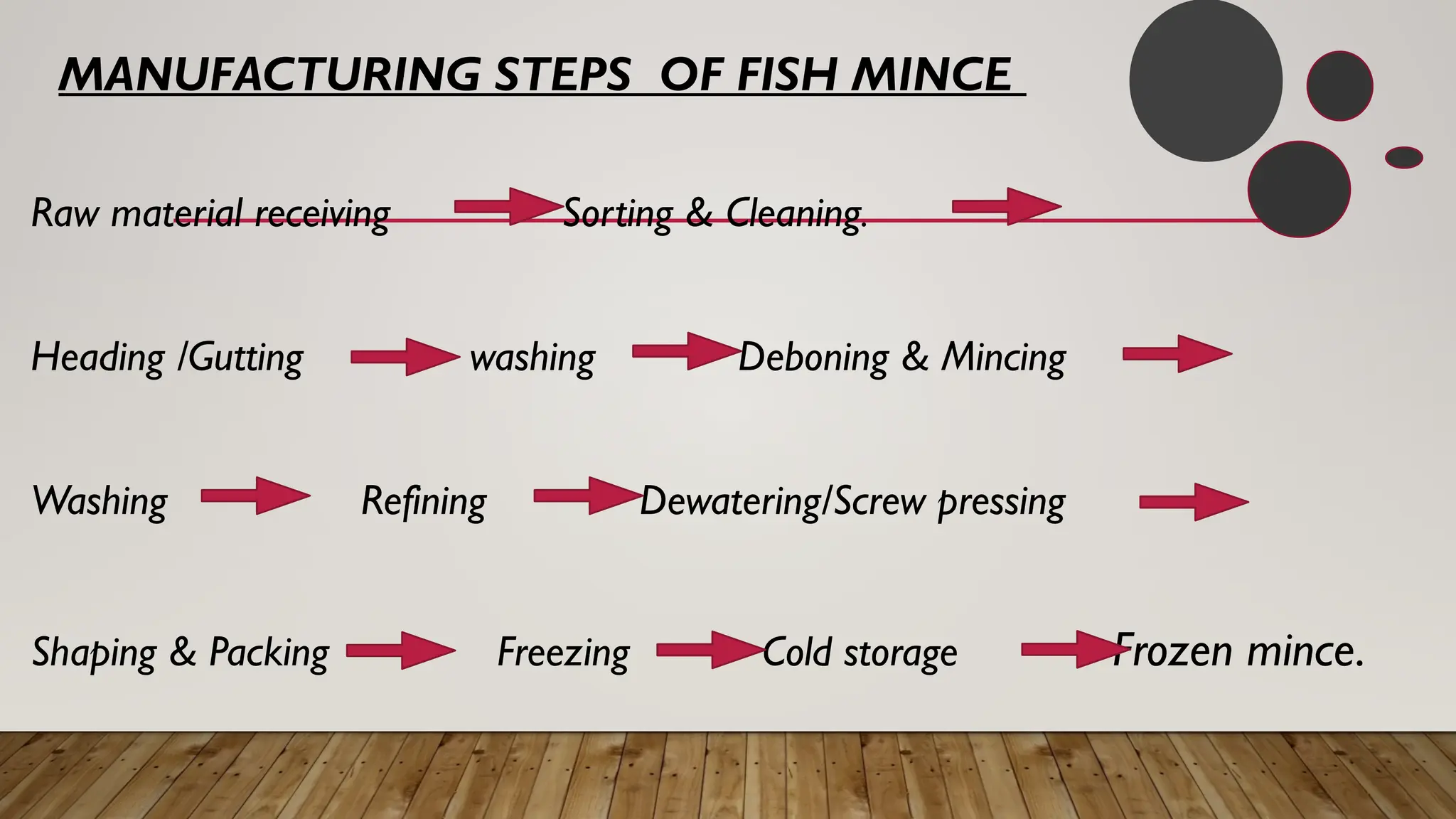 MANUFACTURING STEPS OF FISH MINCE

Raw material receiving → Sorting & Cleaning. →

Heading /Gutting → washing → Deboning & Mincing →

Washing → Refining → Dewatering/Screw pressing →

Shaping & Packing → Freezing → Cold storage → Frozen mince.