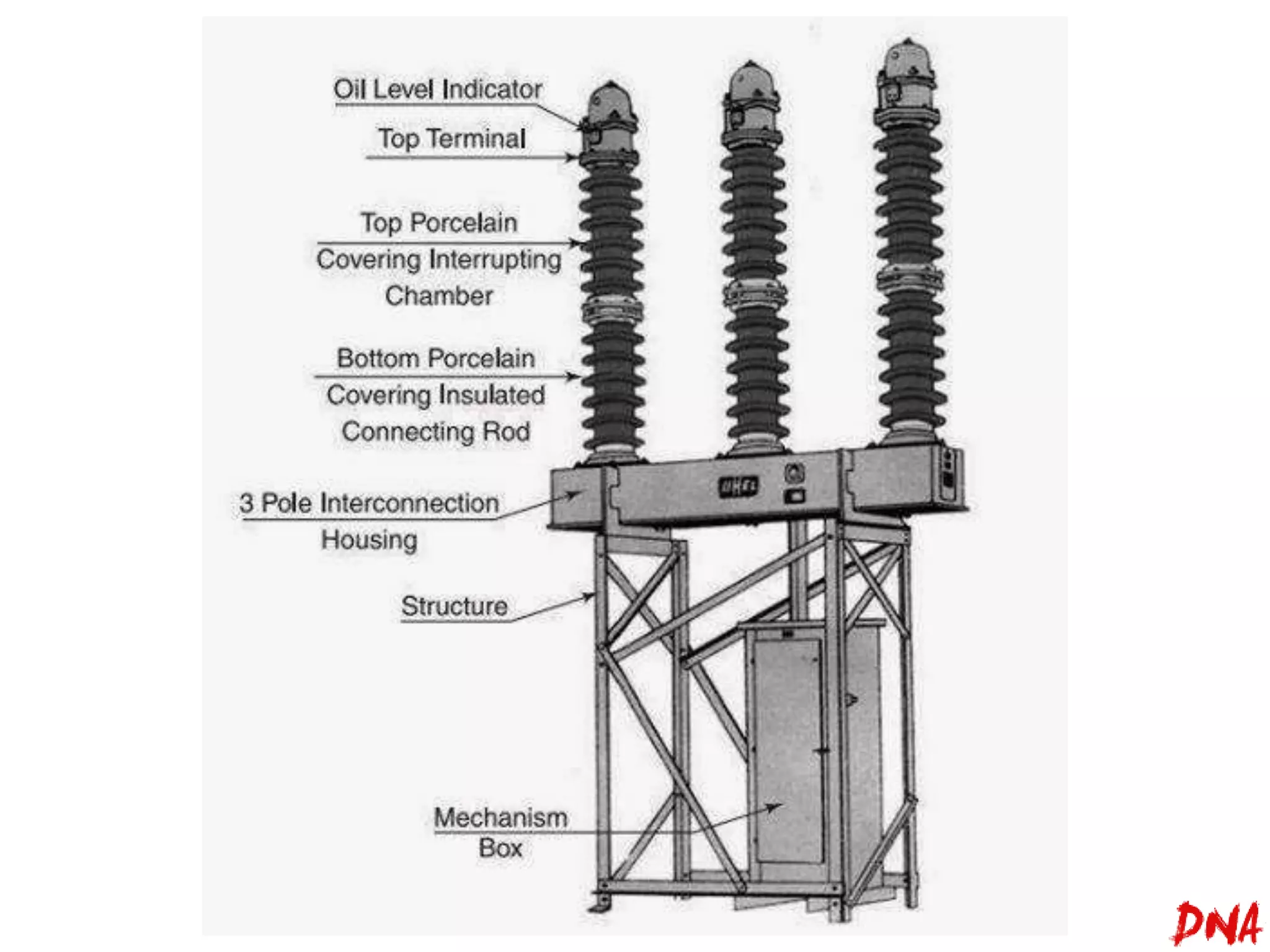 Oil Level Indicator

Top Terminal

Top Porcelain
Covering Interrupting
Chamber

Bottom Porcelain
Covering Insulated
Connecting Rod

3 Pole Interconnection
Housing

Structure

Mechanism
Box

DNA