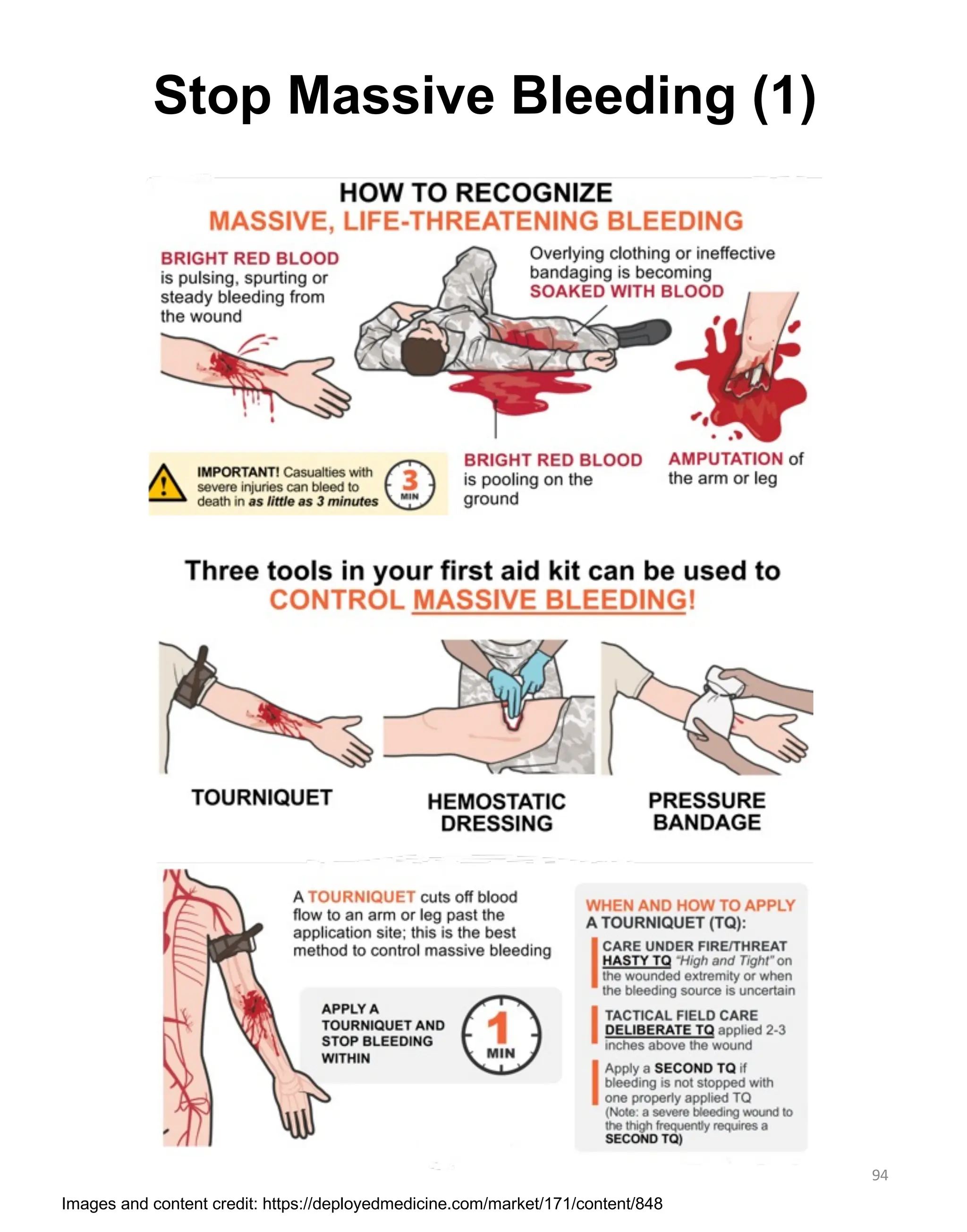 Stop Massive Bleeding (1)

HOW TO RECOGNIZE
MASSIVE, LIFE-THREATENING BLEEDING

BRIGHT RED BLOOD is pulsing, spurting or steady bleeding from the wound

Overlying clothing or ineffective bandaging is becoming SOAKED WITH BLOOD

IMPORTANT! Casualties with severe injuries can bleed to death in as little as 3 minutes

3 MIN

BRIGHT RED BLOOD is pooling on the ground

AMPUTATION of the arm or leg

Three tools in your first aid kit can be used to CONTROL MASSIVE BLEEDING!

TOURNIQUET

HEMOSTATIC DRESSING

PRESSURE BANDAGE

A TOURNIQUET cuts off blood flow to an arm or leg past the application site; this is the best method to control massive bleeding

APPLY A TOURNIQUET AND STOP BLEEDING WITHIN

1 MIN

WHEN AND HOW TO APPLY A TOURNIQUET (TQ):

CARE UNDER FIRE/THREAT
HASTY TQ "High and Tight" on the wounded extremity or when the bleeding source is uncertain

TACTICAL FIELD CARE
DELIBERATE TQ applied 2-3 inches above the wound

Apply a SECOND TQ if bleeding is not stopped with one properly applied TQ (Note: a severe bleeding wound to the thigh frequently requires a SECOND TQ)

94

Images and content credit: https://deployedmedicine.com/market/171/content/848