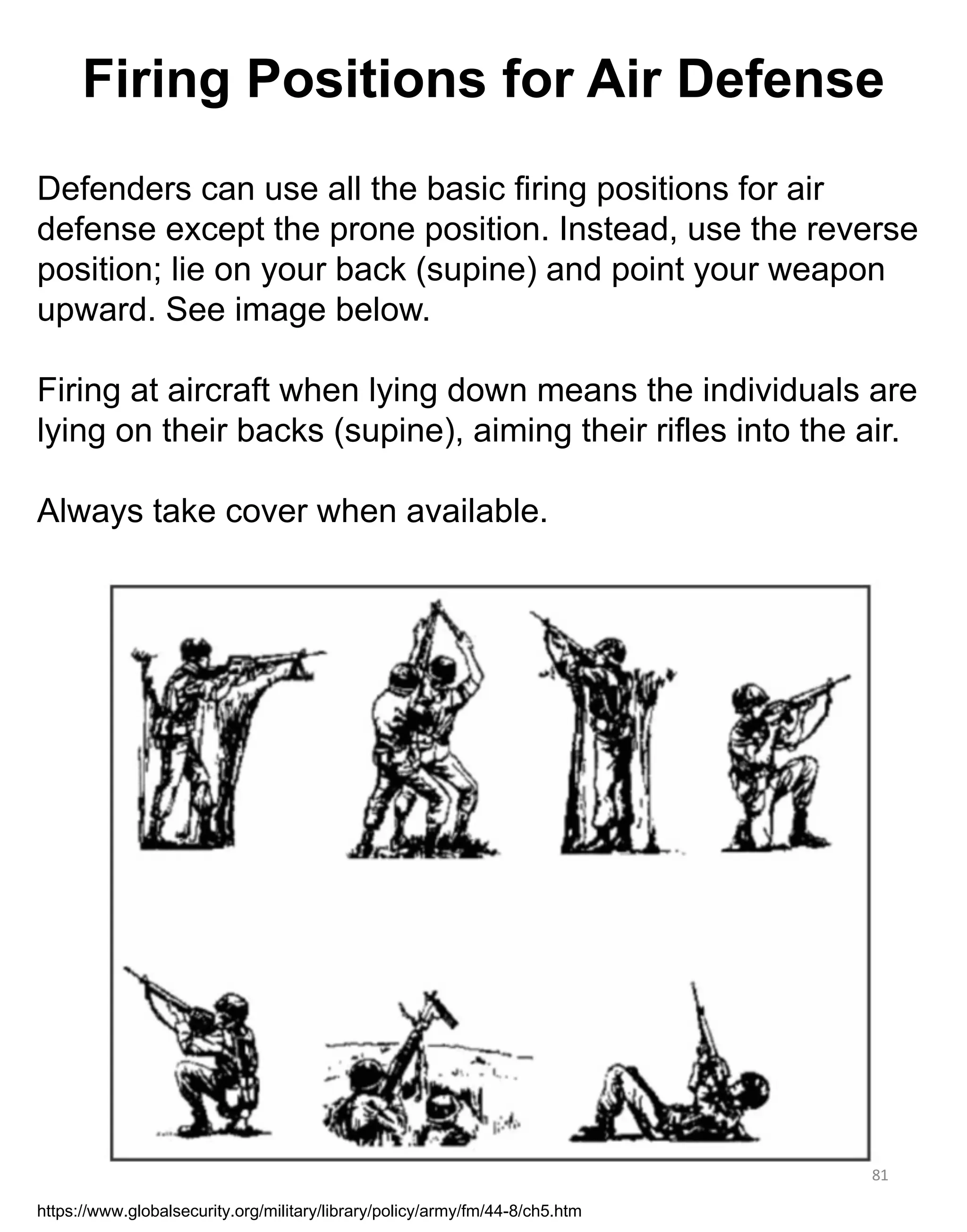 Firing Positions for Air Defense

Defenders can use all the basic firing positions for air defense except the prone position. Instead, use the reverse position; lie on your back (supine) and point your weapon upward. See image below.

Firing at aircraft when lying down means the individuals are lying on their backs (supine), aiming their rifles into the air.

Always take cover when available.

81

https://www.globalsecurity.org/military/library/policy/army/fm/44-8/ch5.htm