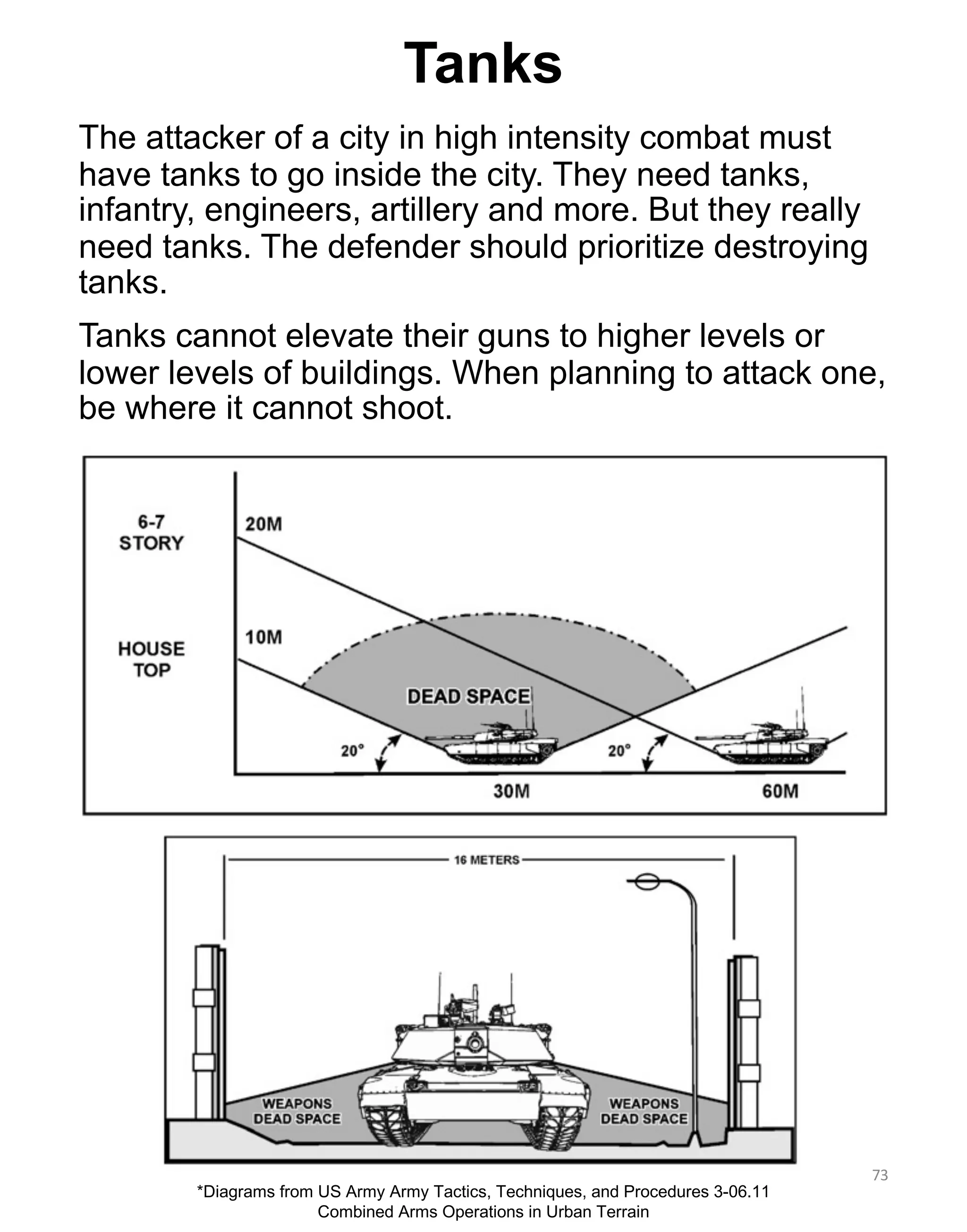 Tanks

The attacker of a city in high intensity combat must have tanks to go inside the city. They need tanks, infantry, engineers, artillery and more. But they really need tanks. The defender should prioritize destroying tanks.

Tanks cannot elevate their guns to higher levels or lower levels of buildings. When planning to attack one, be where it cannot shoot.

6-7 STORY
20M
HOUSE TOP
10M
DEAD SPACE
20°
20°
30M
60M

16 METERS
WEAPONS DEAD SPACE
WEAPONS DEAD SPACE

73

*Diagrams from US Army Army Tactics, Techniques, and Procedures 3-06.11
Combined Arms Operations in Urban Terrain