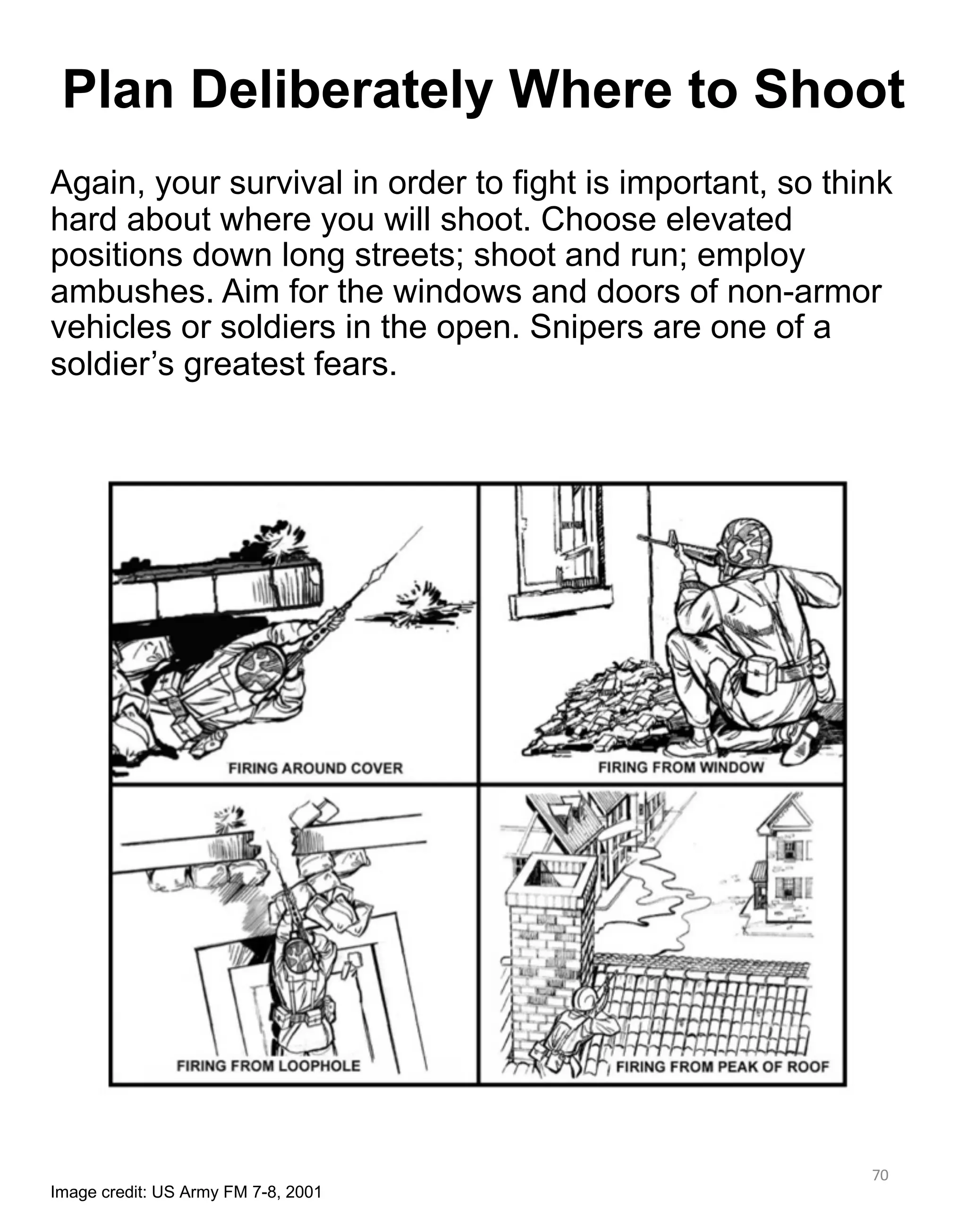 Plan Deliberately Where to Shoot

Again, your survival in order to fight is important, so think hard about where you will shoot. Choose elevated positions down long streets; shoot and run; employ ambushes. Aim for the windows and doors of non-armor vehicles or soldiers in the open. Snipers are one of a soldier's greatest fears.

FIRING AROUND COVER

FIRING FROM WINDOW

FIRING FROM LOOPHOLE

FIRING FROM PEAK OF ROOF

70

Image credit: US Army FM 7-8, 2001