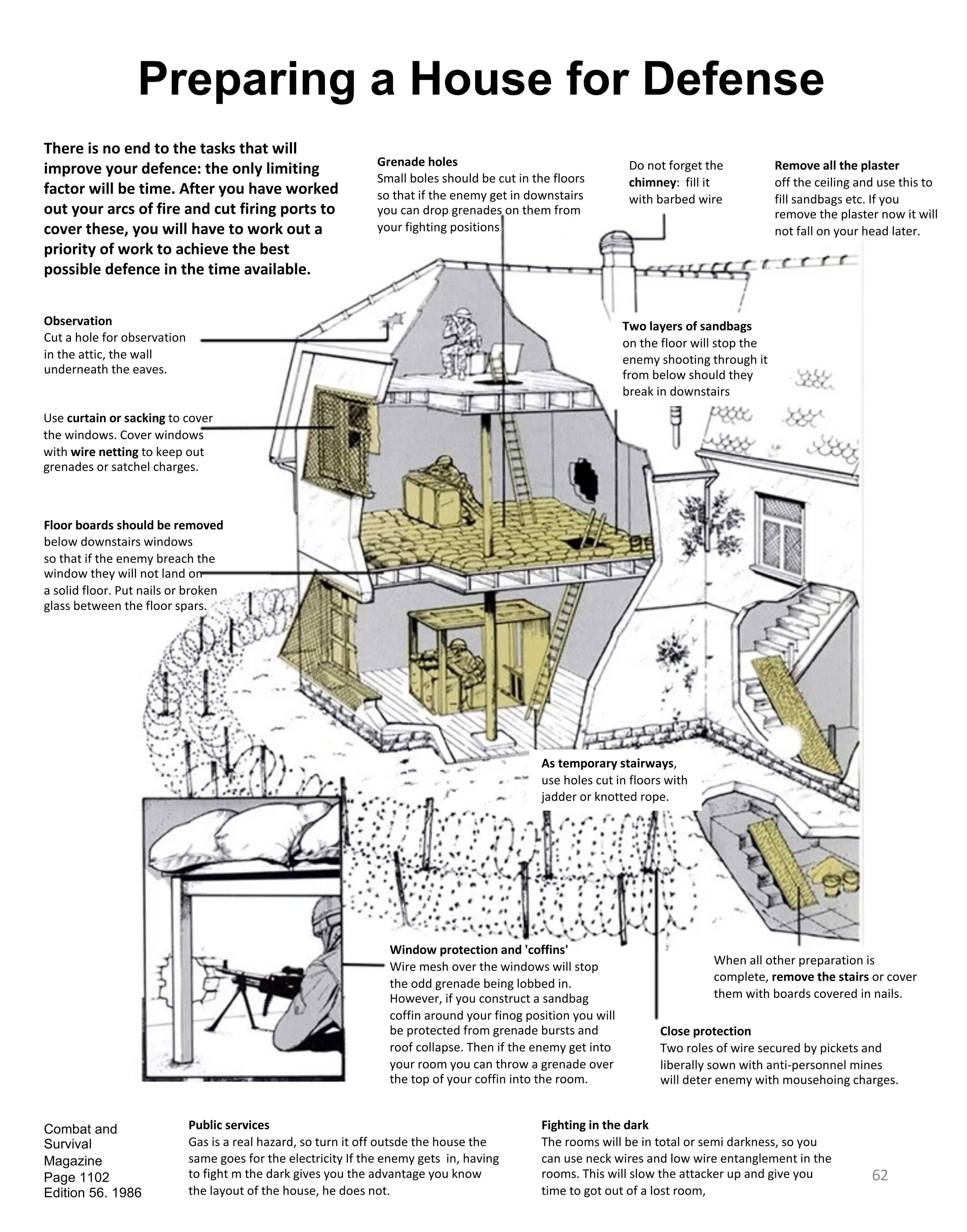 Preparing a House for Defense

There is no end to the tasks that will improve your defence: the only limiting factor will be time. After you have worked out your arcs of fire and cut firing ports to cover these, you will have to work out a priority of work to achieve the best possible defence in the time available.

Grenade holes
Small boles should be cut in the floors so that if the enemy get in downstairs you can drop grenades on them from your fighting positions

Do not forget the chimney: fill it with barbed wire

Remove all the plaster off the ceiling and use this to fill sandbags etc. If you remove the plaster now it will not fall on your head later.

Observation
Cut a hole for observation in the attic, the wall underneath the eaves.

Two layers of sandbags on the floor will stop the enemy shooting through it from below should they break in downstairs

Use curtain or sacking to cover the windows. Cover windows with wire netting to keep out grenades or satchel charges.

Floor boards should be removed below downstairs windows so that if the enemy breach the window they will not land on a solid floor. Put nails or broken glass between the floor spars.

As temporary stairways, use holes cut in floors with jadder or knotted rope.

Window protection and 'coffins'
Wire mesh over the windows will stop the odd grenade being lobbed in. However, if you construct a sandbag coffin around your finog position you will be protected from grenade bursts and roof collapse. Then if the enemy get into your room you can throw a grenade over the top of your coffin into the room.

When all other preparation is complete, remove the stairs or cover them with boards covered in nails.

Close protection
Two roles of wire secured by pickets and liberally sown with anti-personnel mines will deter enemy with mousehoing charges.

Combat and Survival Magazine Page 1102 Edition 56. 1986

Public services
Gas is a real hazard, so turn it off outsde the house the same goes for the electricity If the enemy gets in, having to fight m the dark gives you the advantage you know the layout of the house, he does not.

Fighting in the dark
The rooms will be in total or semi darkness, so you can use neck wires and low wire entanglement in the rooms. This will slow the attacker up and give you time to got out of a lost room,

62