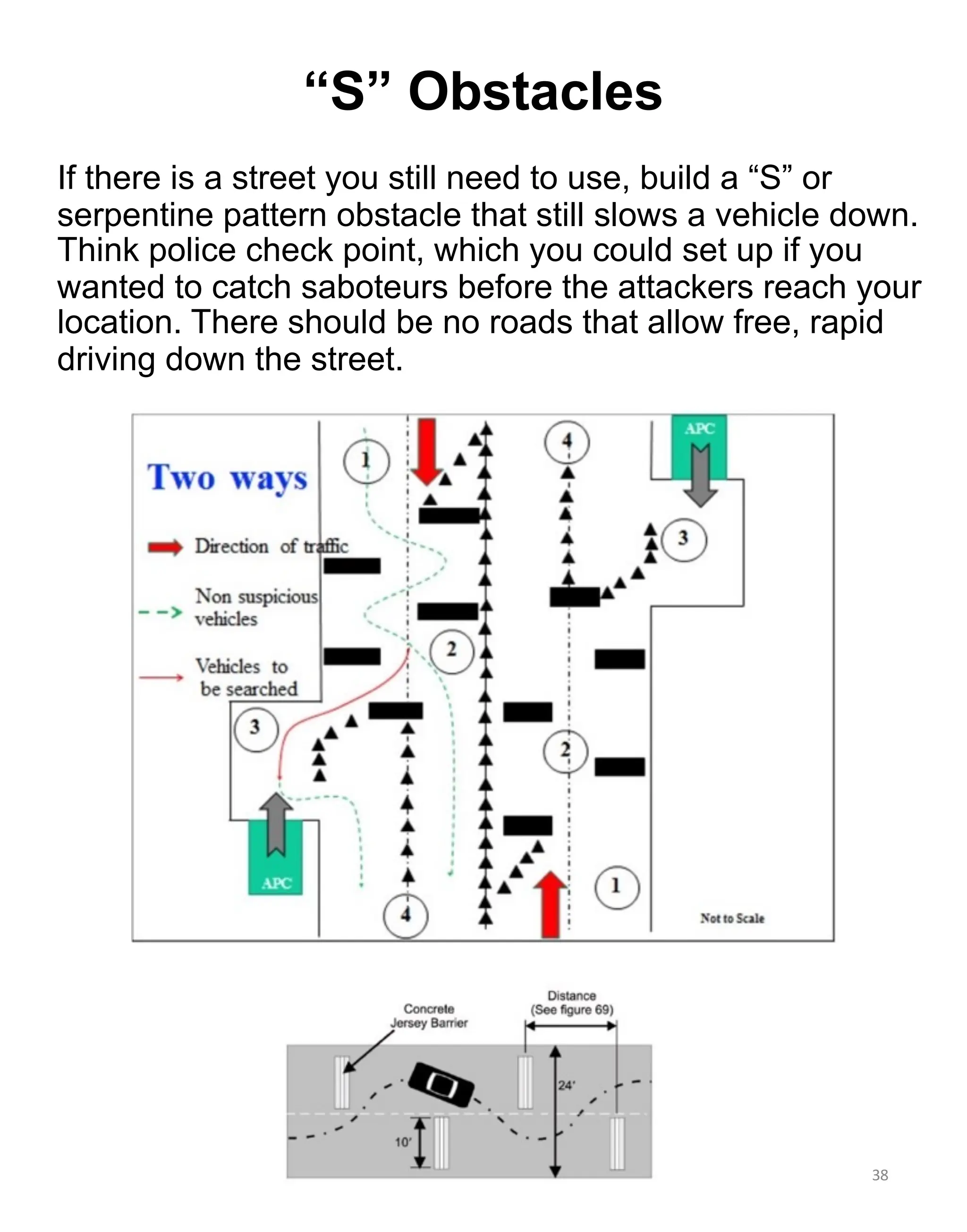 “S” Obstacles

If there is a street you still need to use, build a “S” or serpentine pattern obstacle that still slows a vehicle down. Think police check point, which you could set up if you wanted to catch saboteurs before the attackers reach your location. There should be no roads that allow free, rapid driving down the street.

Two ways

Direction of traffic

Non suspicious vehicles

Vehicles to be searched

1

4

APC

3

2

3

2

APC

4

1

Not to Scale

Concrete Jersey Barrier

Distance (See figure 69)

24'

10'

38