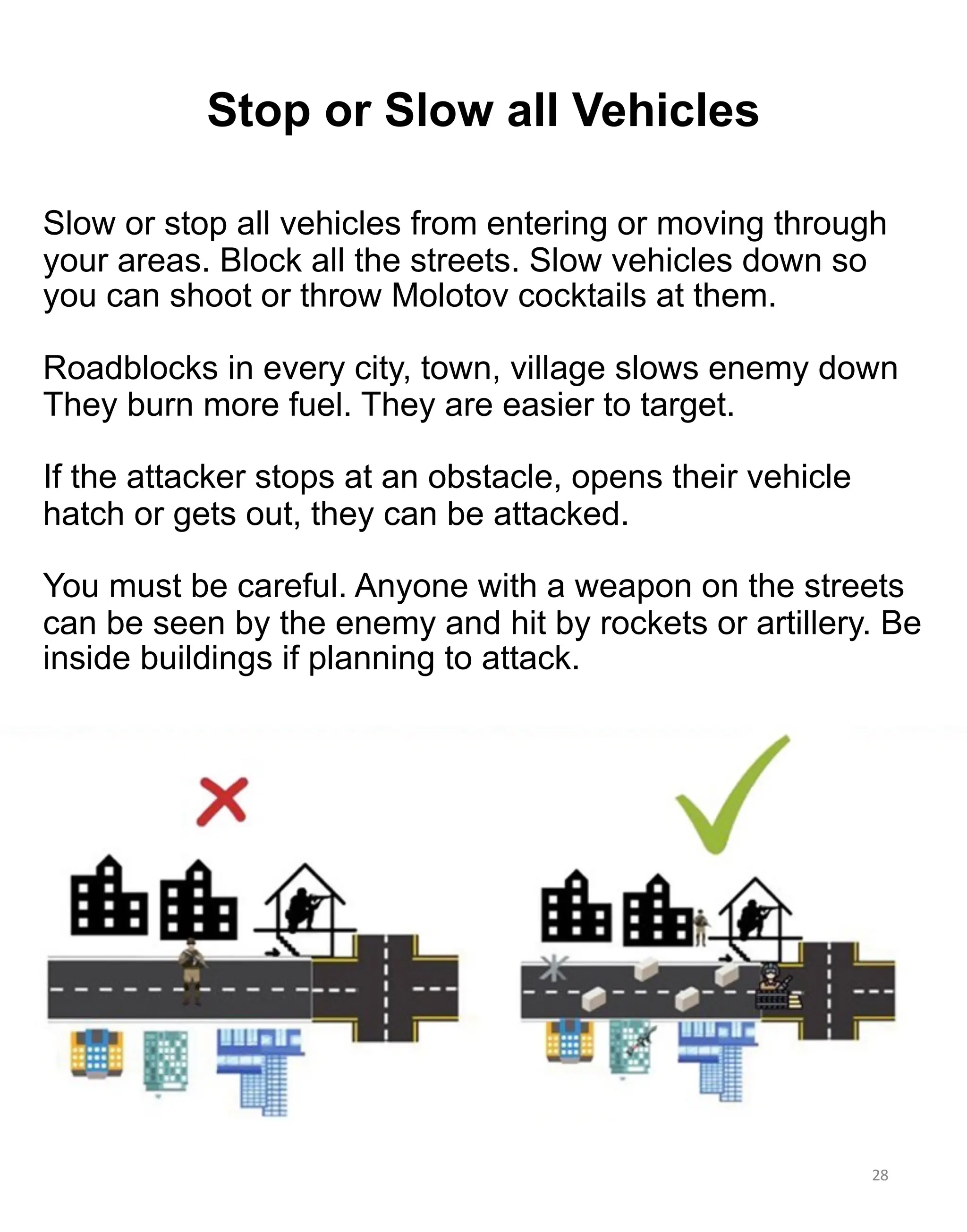 Stop or Slow all Vehicles

Slow or stop all vehicles from entering or moving through your areas. Block all the streets. Slow vehicles down so you can shoot or throw Molotov cocktails at them.

Roadblocks in every city, town, village slows enemy down They burn more fuel. They are easier to target.

If the attacker stops at an obstacle, opens their vehicle hatch or gets out, they can be attacked.

You must be careful. Anyone with a weapon on the streets can be seen by the enemy and hit by rockets or artillery. Be inside buildings if planning to attack.

28