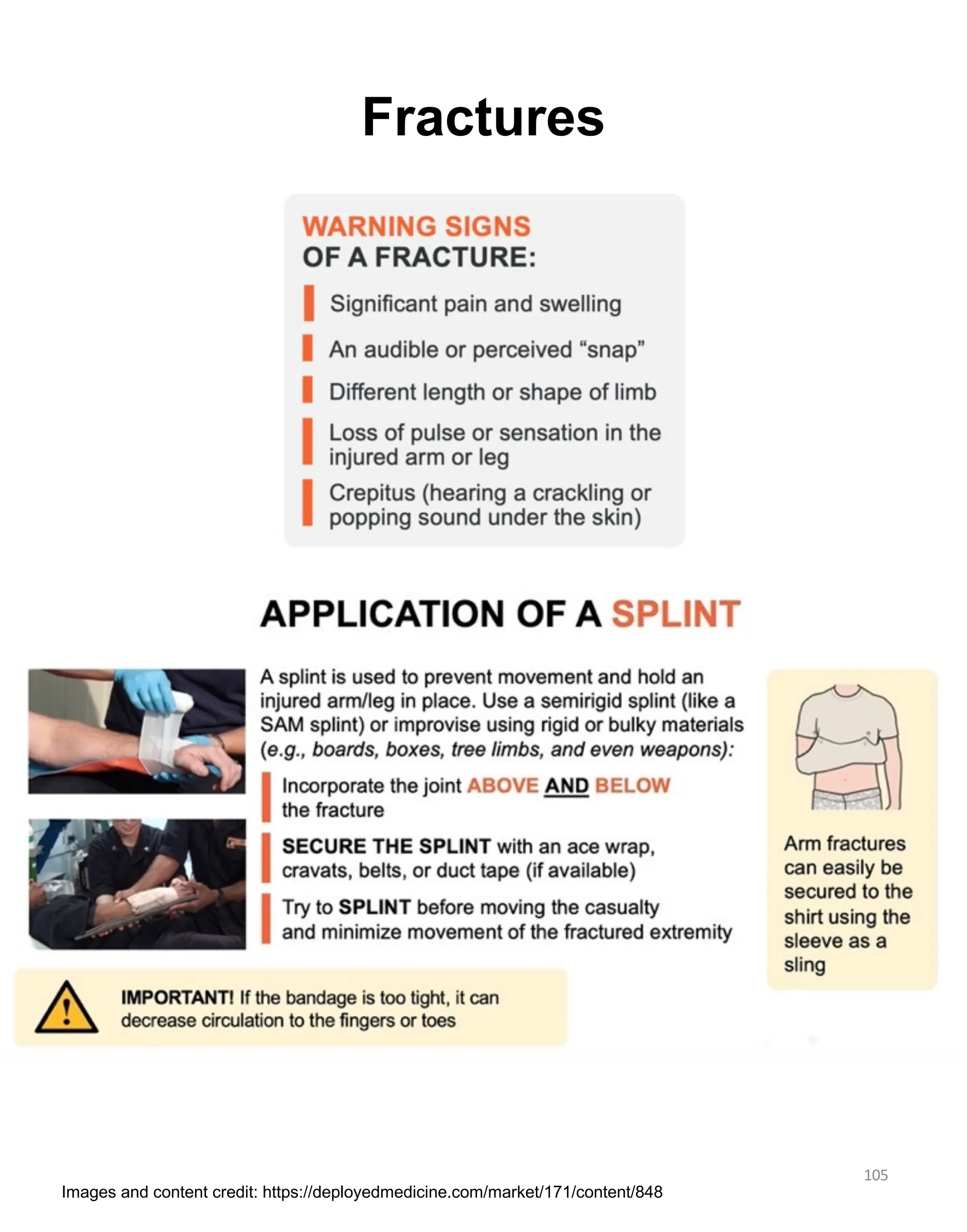 Fractures

WARNING SIGNS OF A FRACTURE:

Significant pain and swelling

An audible or perceived “snap”

Different length or shape of limb

Loss of pulse or sensation in the injured arm or leg

Crepitus (hearing a crackling or popping sound under the skin)

APPLICATION OF A SPLINT

A splint is used to prevent movement and hold an injured arm/leg in place. Use a semirigid splint (like a SAM splint) or improvise using rigid or bulky materials (e.g., boards, boxes, tree limbs, and even weapons):

Incorporate the joint ABOVE AND BELOW the fracture

SECURE THE SPLINT with an ace wrap, cravats, belts, or duct tape (if available)

Try to SPLINT before moving the casualty and minimize movement of the fractured extremity

Arm fractures can easily be secured to the shirt using the sleeve as a sling

IMPORTANT! If the bandage is too tight, it can decrease circulation to the fingers or toes

105

Images and content credit: https://deployedmedicine.com/market/171/content/848