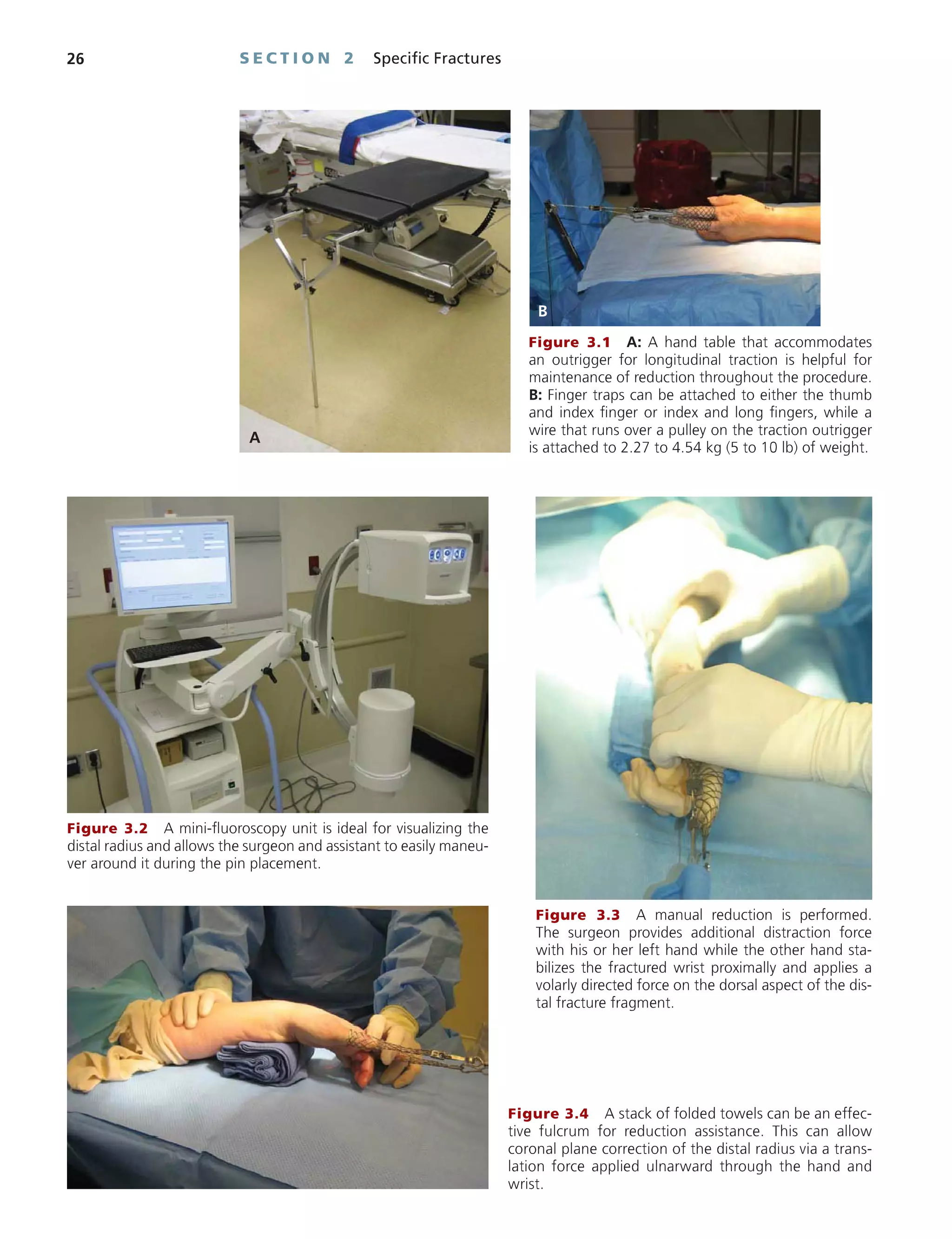 26 SECTION 2 Specific Fractures

A

B

Figure 3.1 A: A hand table that accommodates an outrigger for longitudinal traction is helpful for maintenance of reduction throughout the procedure. B: Finger traps can be attached to either the thumb and index finger or index and long fingers, while a wire that runs over a pulley on the traction outrigger is attached to 2.27 to 4.54 kg (5 to 10 lb) of weight.

Figure 3.2 A mini-fluoroscopy unit is ideal for visualizing the distal radius and allows the surgeon and assistant to easily maneuver around it during the pin placement.

Figure 3.3 A manual reduction is performed. The surgeon provides additional distraction force with his or her left hand while the other hand stabilizes the fractured wrist proximally and applies a volarly directed force on the dorsal aspect of the distal fracture fragment.

Figure 3.4 A stack of folded towels can be an effective fulcrum for reduction assistance. This can allow coronal plane correction of the distal radius via a translation force applied ulnarward through the hand and wrist.