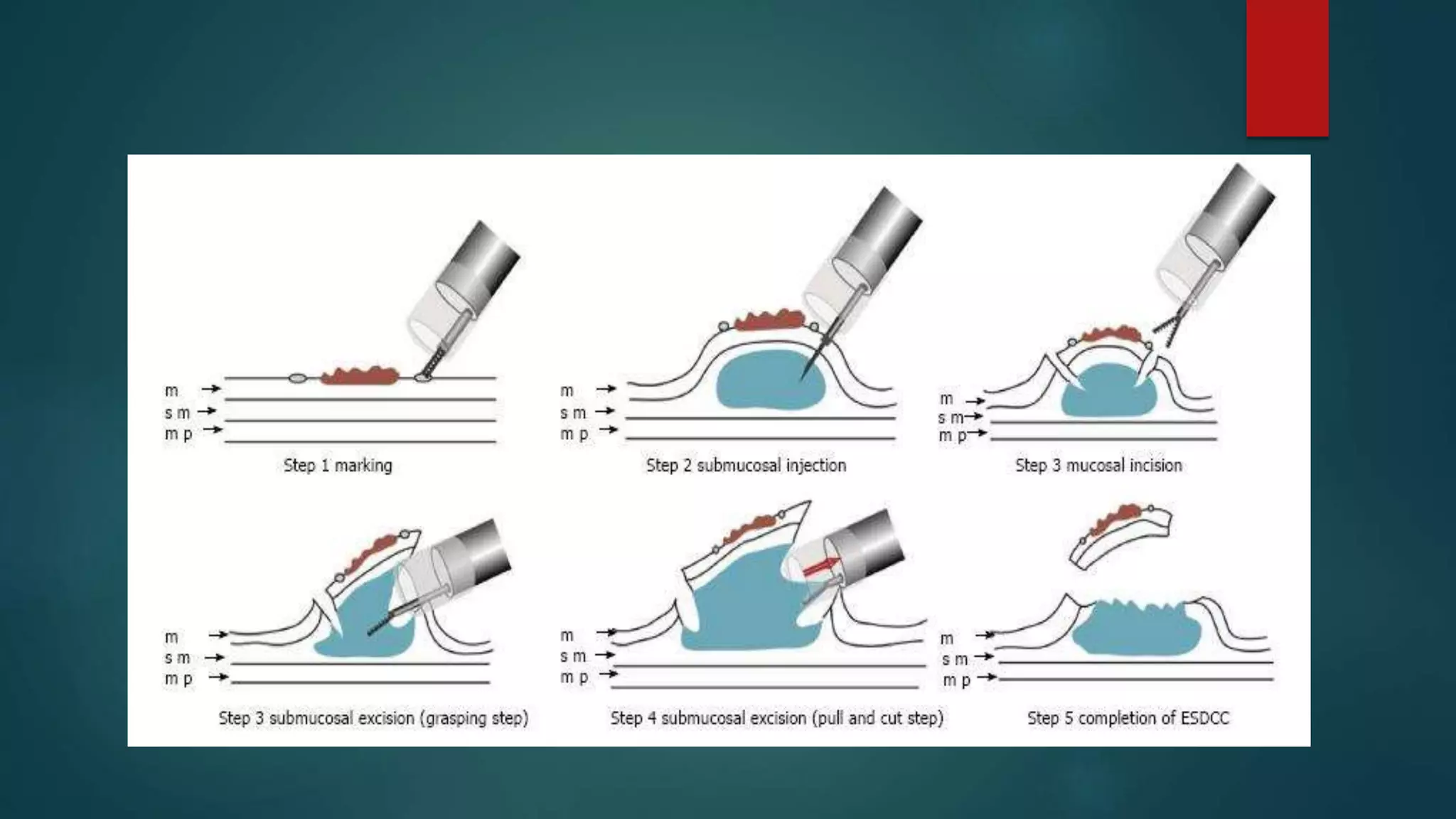 m
s m
m p

Step 1 marking

m
s m
m p

Step 2 submucosal injection

m
s m
m p

Step 3 mucosal incision

m
s m
m p

Step 3 submucosal excision (grasping step)

m
s m
m p

Step 4 submucosal excision (pull and cut step)

m
s m
m p

Step 5 completion of ESDCC