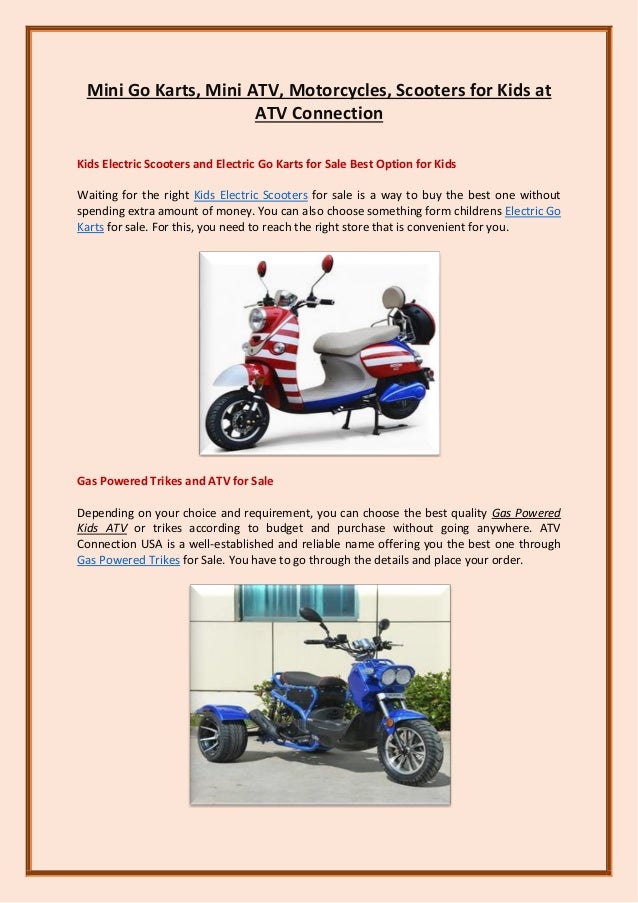 Mini Go Karts, Mini ATV, Motorcycles, Scooters for Kids at ATV Connection

Kids Electric Scooters and Electric Go Karts for Sale Best Option for Kids

Waiting for the right Kids Electric Scooters for sale is a way to buy the best one without spending extra amount of money. You can also choose something form childrens Electric Go Karts for sale. For this, you need to reach the right store that is convenient for you.

Gas Powered Trikes and ATV for Sale

Depending on your choice and requirement, you can choose the best quality Gas Powered Kids ATV or trikes according to budget and purchase without going anywhere. ATV Connection USA is a well-established and reliable name offering you the best one through Gas Powered Trikes for Sale. You have to go through the details and place your order.