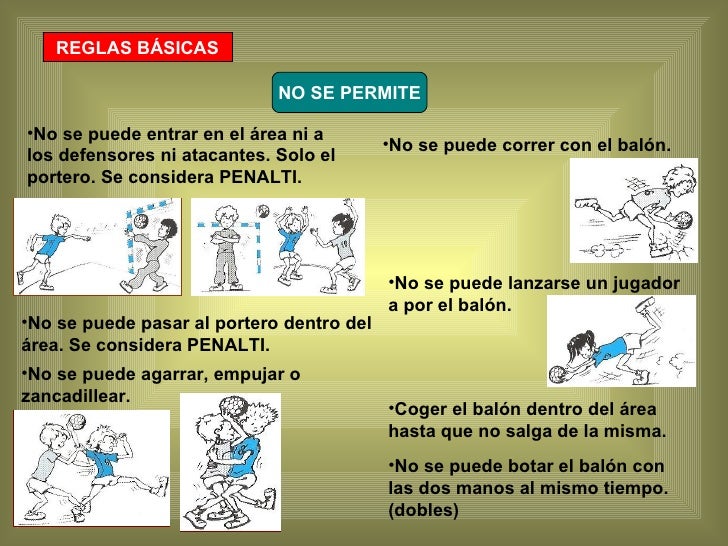 REGLAS BÁSICAS

NO SE PERMITE

•No se puede entrar en el área ni a los defensores ni atacantes. Solo el portero. Se considera PENALTI.

•No se puede pasar al portero dentro del área. Se considera PENALTI.

•No se puede agarrar, empujar o zancadillear.

•No se puede correr con el balón.

•No se puede lanzarse un jugador a por el balón.

•Coger el balón dentro del área hasta que no salga de la misma.

•No se puede botar el balón con las dos manos al mismo tiempo. (dobles)