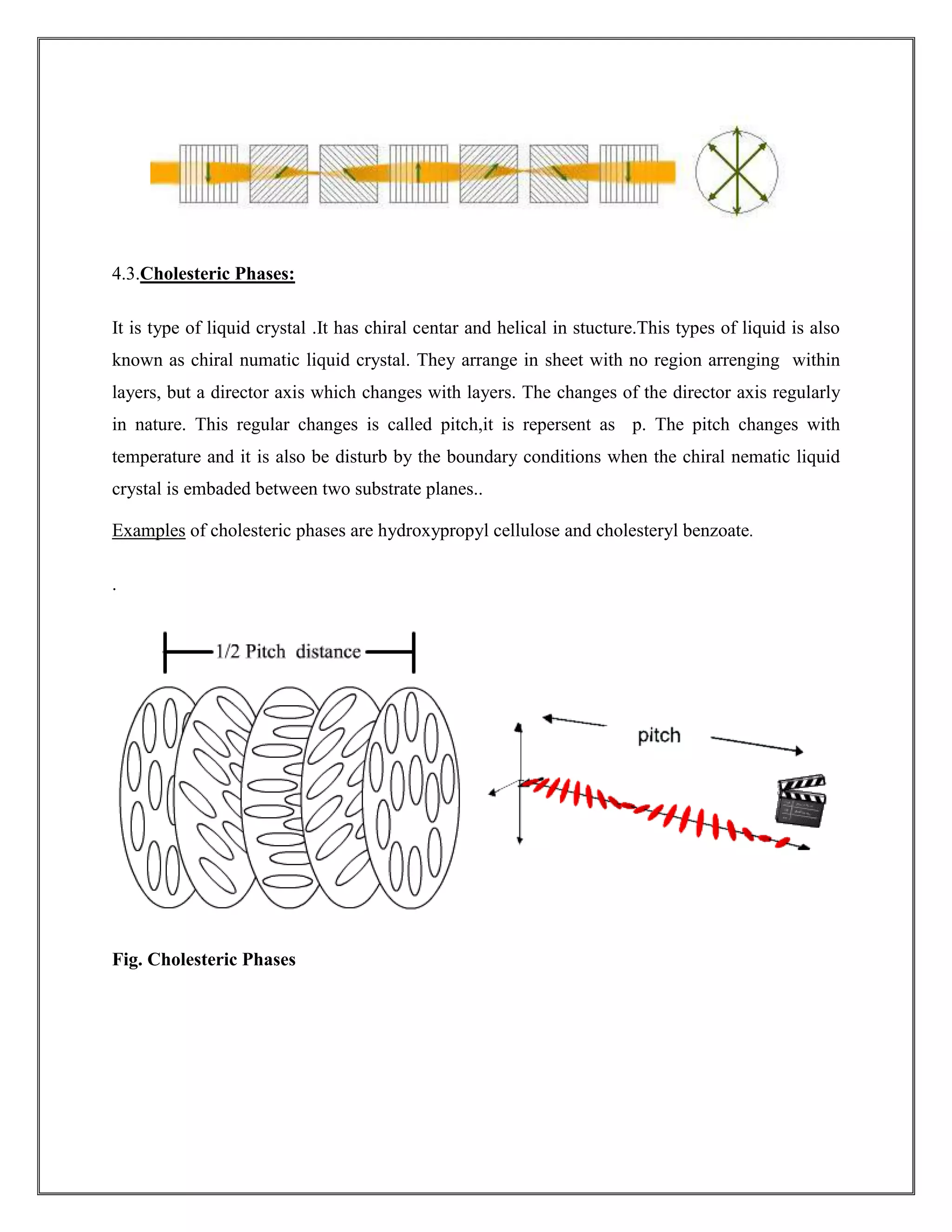 4.3.Cholesteric Phases:

It is type of liquid crystal .It has chiral centar and helical in stucture.This types of liquid is also known as chiral numatic liquid crystal. They arrange in sheet with no region arrenging within layers, but a director axis which changes with layers. The changes of the director axis regularly in nature. This regular changes is called pitch,it is repersent as p. The pitch changes with temperature and it is also be disturb by the boundary conditions when the chiral nematic liquid crystal is embaded between two substrate planes..

Examples of cholesteric phases are hydroxypropyl cellulose and cholesteryl benzoate.

.

1/2 Pitch distance

pitch

Fig. Cholesteric Phases