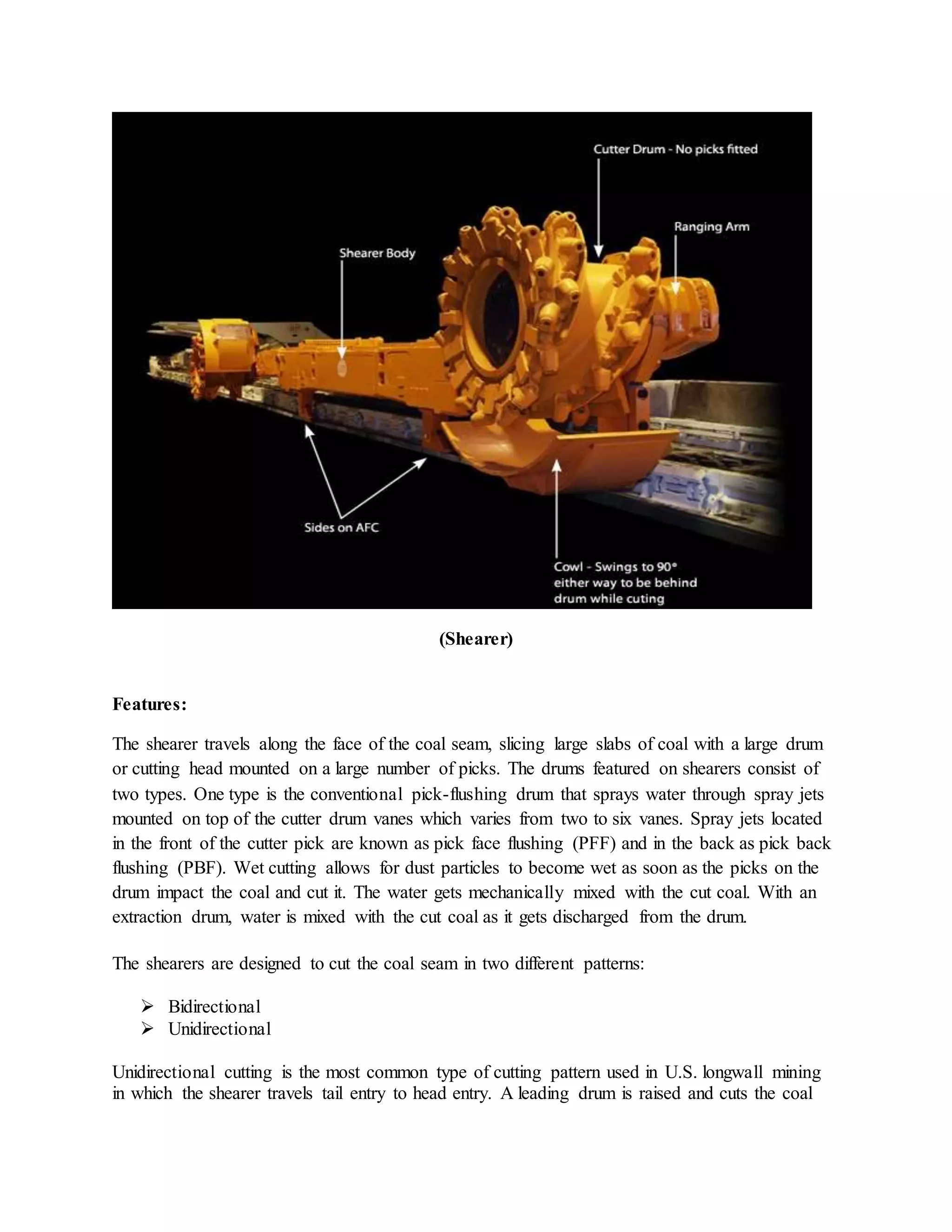 Cutter Drum - No picks fitted

Ranging Arm

Shearer Body

Sides on AFC

Cowl - Swings to 90° either way to be behind drum while cuting

(Shearer)

Features:

The shearer travels along the face of the coal seam, slicing large slabs of coal with a large drum or cutting head mounted on a large number of picks. The drums featured on shearers consist of two types. One type is the conventional pick-flushing drum that sprays water through spray jets mounted on top of the cutter drum vanes which varies from two to six vanes. Spray jets located in the front of the cutter pick are known as pick face flushing (PFF) and in the back as pick back flushing (PBF). Wet cutting allows for dust particles to become wet as soon as the picks on the drum impact the coal and cut it. The water gets mechanically mixed with the cut coal. With an extraction drum, water is mixed with the cut coal as it gets discharged from the drum.

The shearers are designed to cut the coal seam in two different patterns:

➢ Bidirectional
➢ Unidirectional

Unidirectional cutting is the most common type of cutting pattern used in U.S. longwall mining in which the shearer travels tail entry to head entry. A leading drum is raised and cuts the coal