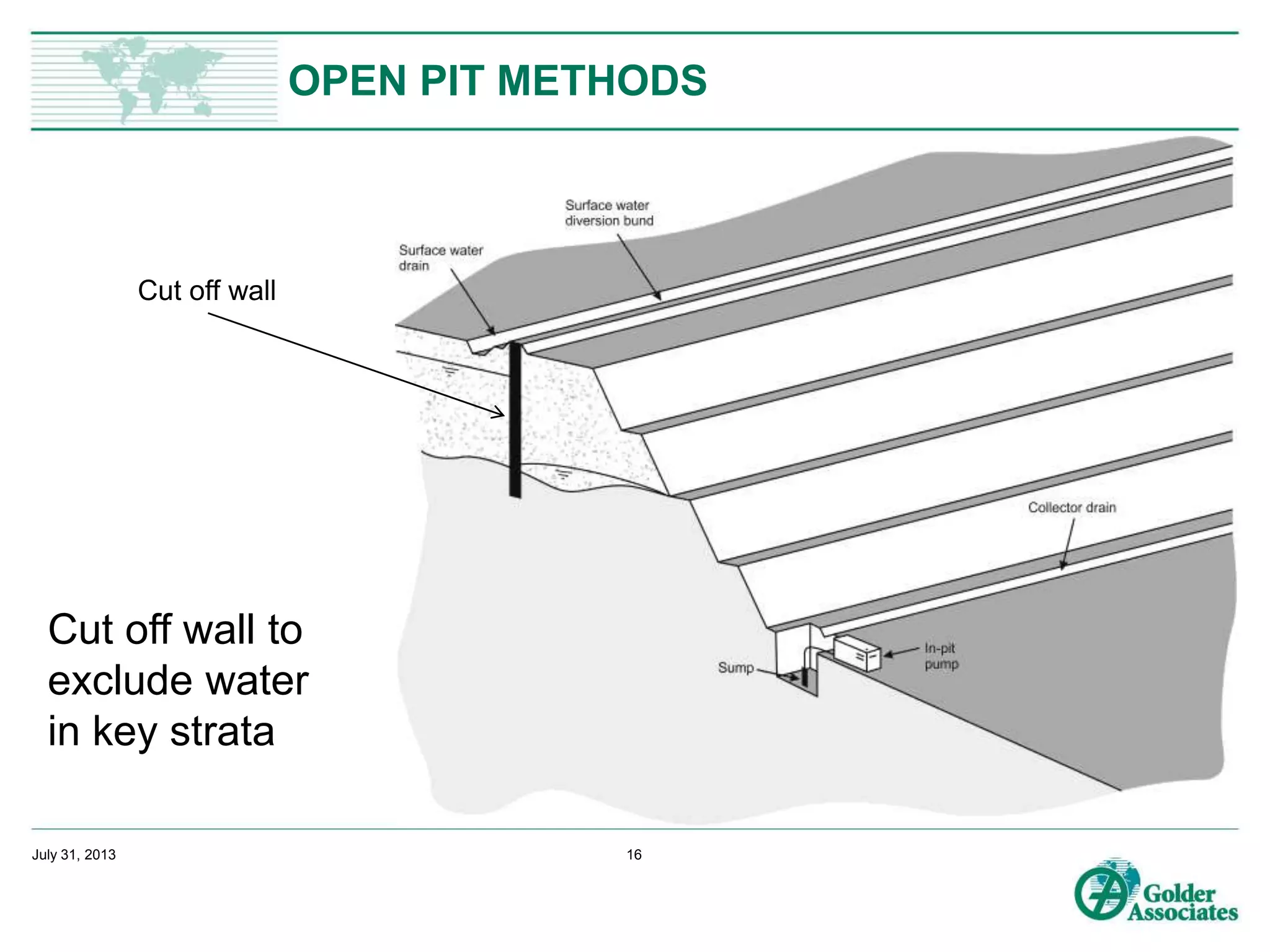 OPEN PIT METHODS

Surface water diversion bund

Surface water drain

Cut off wall

Collector drain

In-pit pump

Sump

Cut off wall to exclude water in key strata

July 31, 2013

16

Golder Associates