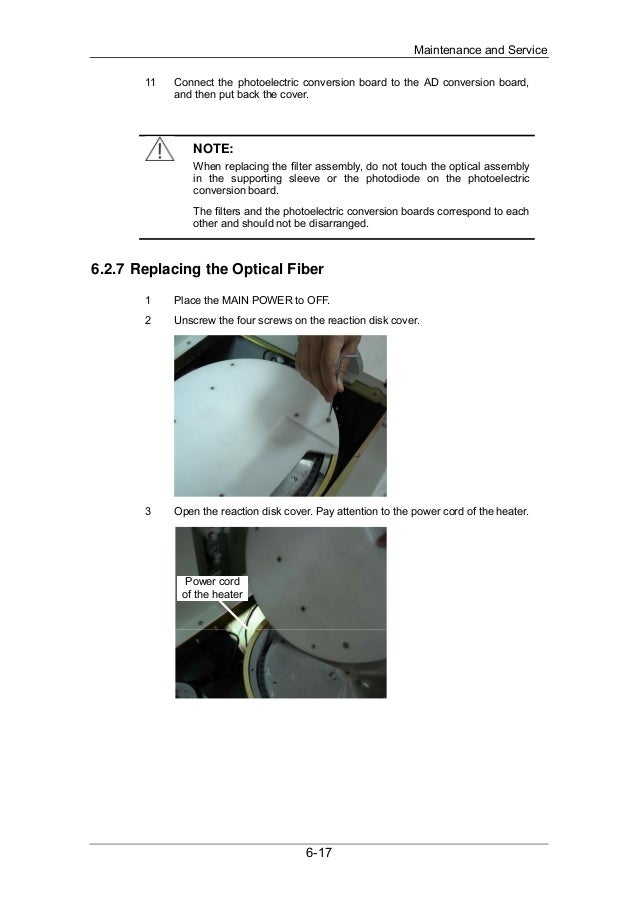 Maintenance and Service

11 Connect the photoelectric conversion board to the AD conversion board, and then put back the cover.

NOTE:
When replacing the filter assembly, do not touch the optical assembly in the supporting sleeve or the photodiode on the photoelectric conversion board.

The filters and the photoelectric conversion boards correspond to each other and should not be disarranged.

6.2.7 Replacing the Optical Fiber

1 Place the MAIN POWER to OFF.

2 Unscrew the four screws on the reaction disk cover.

3 Open the reaction disk cover. Pay attention to the power cord of the heater.

Power cord of the heater

6-17