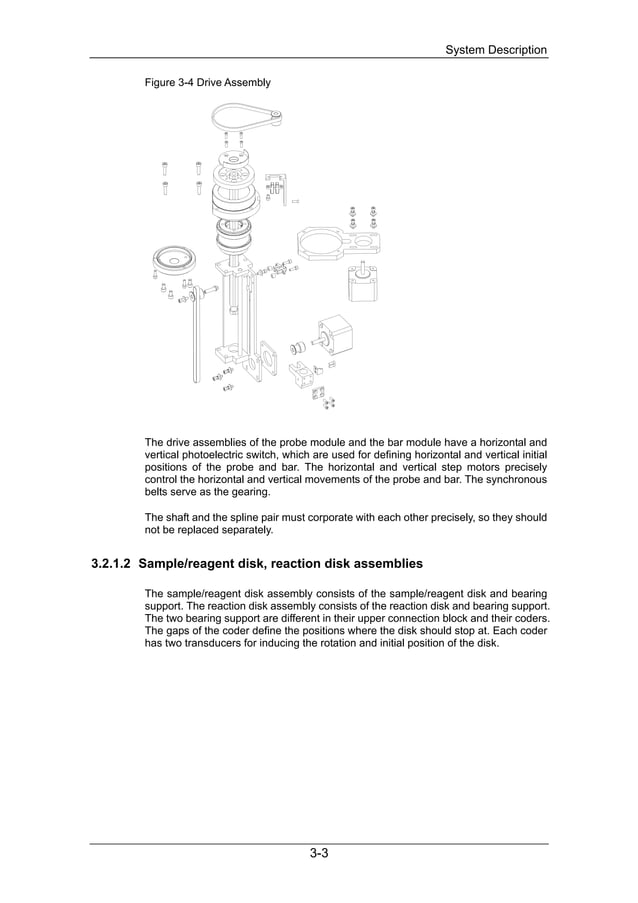 System Description

Figure 3-4 Drive Assembly

The drive assemblies of the probe module and the bar module have a horizontal and vertical photoelectric switch, which are used for defining horizontal and vertical initial positions of the probe and bar. The horizontal and vertical step motors precisely control the horizontal and vertical movements of the probe and bar. The synchronous belts serve as the gearing.

The shaft and the spline pair must corporate with each other precisely, so they should not be replaced separately.

3.2.1.2 Sample/reagent disk, reaction disk assemblies

The sample/reagent disk assembly consists of the sample/reagent disk and bearing support. The reaction disk assembly consists of the reaction disk and bearing support. The two bearing support are different in their upper connection block and their coders. The gaps of the coder define the positions where the disk should stop at. Each coder has two transducers for inducing the rotation and initial position of the disk.

3-3