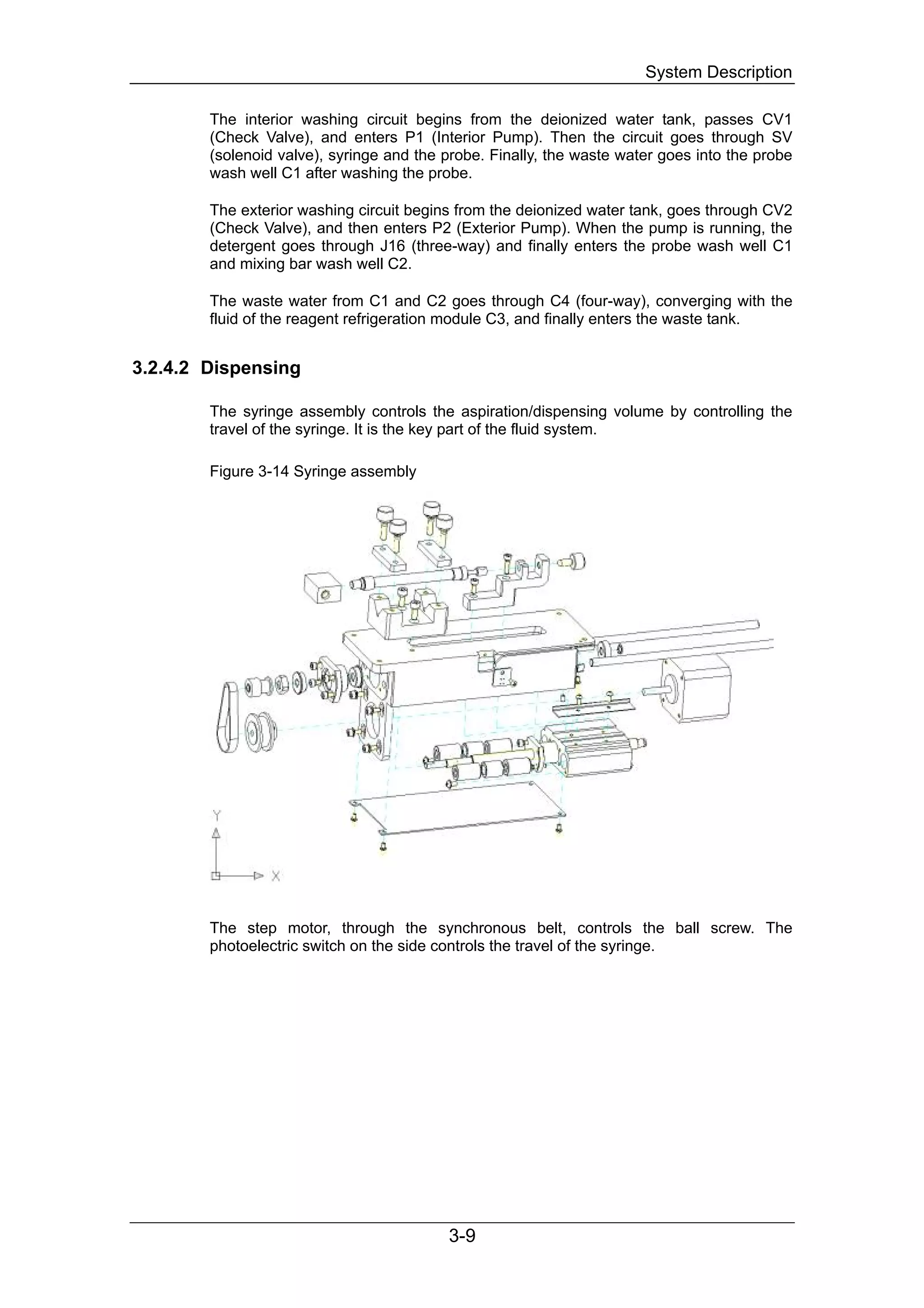 System Description

The interior washing circuit begins from the deionized water tank, passes CV1 (Check Valve), and enters P1 (Interior Pump). Then the circuit goes through SV (solenoid valve), syringe and the probe. Finally, the waste water goes into the probe wash well C1 after washing the probe.

The exterior washing circuit begins from the deionized water tank, goes through CV2 (Check Valve), and then enters P2 (Exterior Pump). When the pump is running, the detergent goes through J16 (three-way) and finally enters the probe wash well C1 and mixing bar wash well C2.

The waste water from C1 and C2 goes through C4 (four-way), converging with the fluid of the reagent refrigeration module C3, and finally enters the waste tank.

3.2.4.2 Dispensing

The syringe assembly controls the aspiration/dispensing volume by controlling the travel of the syringe. It is the key part of the fluid system.

Figure 3-14 Syringe assembly

Y

X

The step motor, through the synchronous belt, controls the ball screw. The photoelectric switch on the side controls the travel of the syringe.

3-9