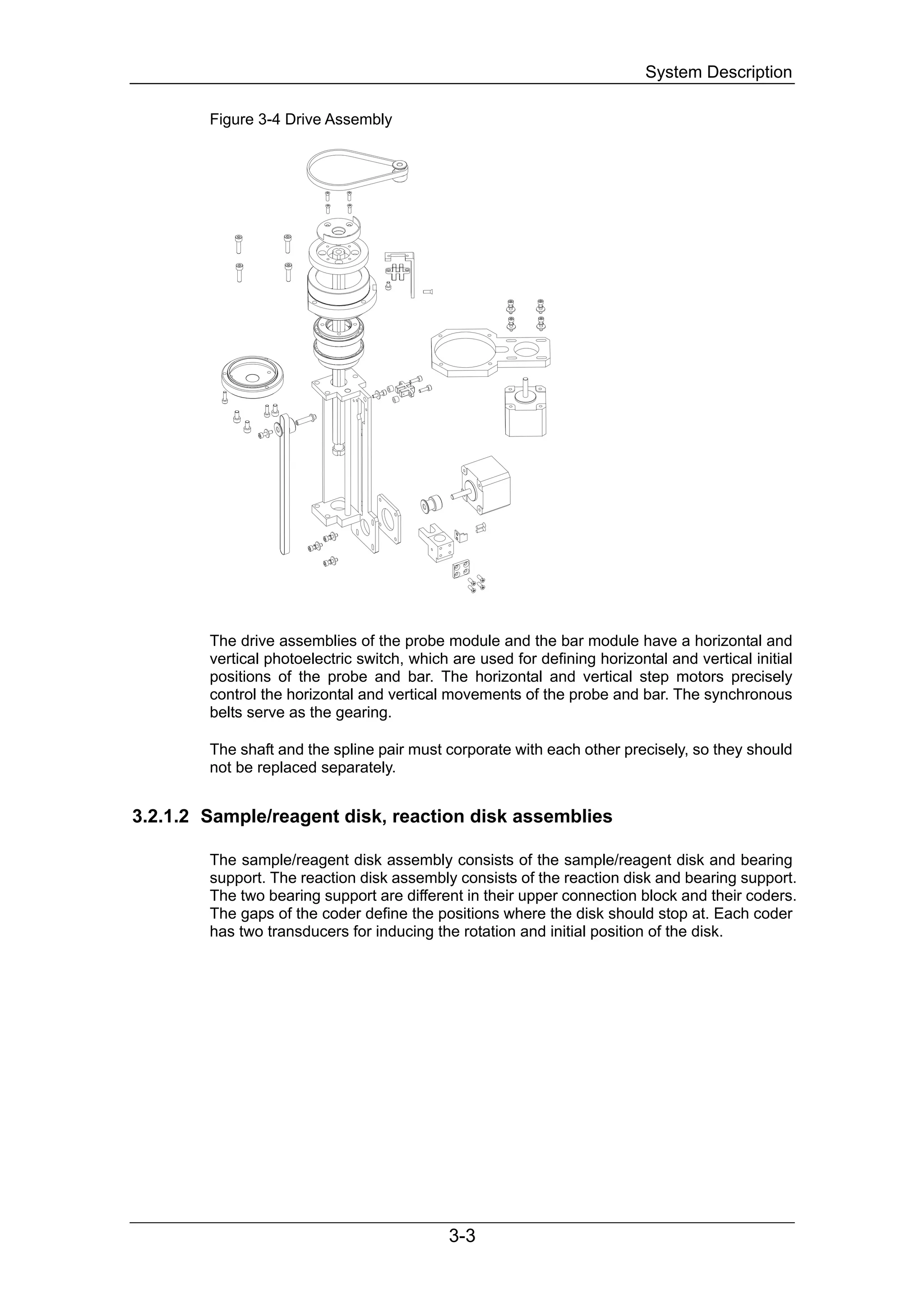 System Description

Figure 3-4 Drive Assembly

The drive assemblies of the probe module and the bar module have a horizontal and vertical photoelectric switch, which are used for defining horizontal and vertical initial positions of the probe and bar. The horizontal and vertical step motors precisely control the horizontal and vertical movements of the probe and bar. The synchronous belts serve as the gearing.

The shaft and the spline pair must corporate with each other precisely, so they should not be replaced separately.

3.2.1.2 Sample/reagent disk, reaction disk assemblies

The sample/reagent disk assembly consists of the sample/reagent disk and bearing support. The reaction disk assembly consists of the reaction disk and bearing support. The two bearing support are different in their upper connection block and their coders. The gaps of the coder define the positions where the disk should stop at. Each coder has two transducers for inducing the rotation and initial position of the disk.

3-3