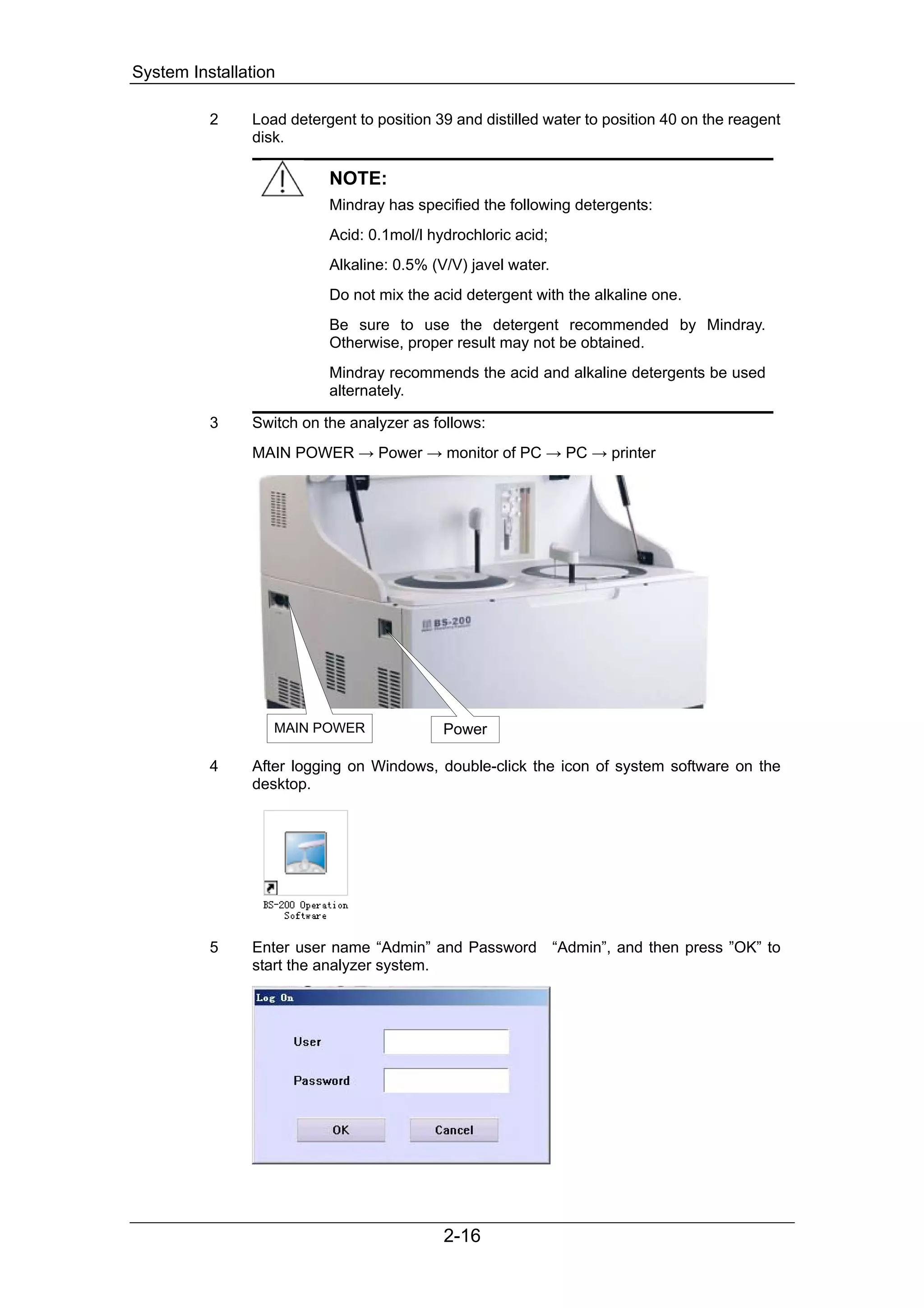 System Installation

2 Load detergent to position 39 and distilled water to position 40 on the reagent disk.

NOTE:

Mindray has specified the following detergents:

Acid: 0.1mol/l hydrochloric acid;

Alkaline: 0.5% (V/V) javel water.

Do not mix the acid detergent with the alkaline one.

Be sure to use the detergent recommended by Mindray. Otherwise, proper result may not be obtained.

Mindray recommends the acid and alkaline detergents be used alternately.

3 Switch on the analyzer as follows:

MAIN POWER → Power → monitor of PC → PC → printer

BS-200

MAIN POWER

Power

4 After logging on Windows, double-click the icon of system software on the desktop.

BS-200 Operation Software

5 Enter user name “Admin” and Password “Admin”, and then press ”OK” to start the analyzer system.

Log On

User

Password

OK

Cancel

2-16