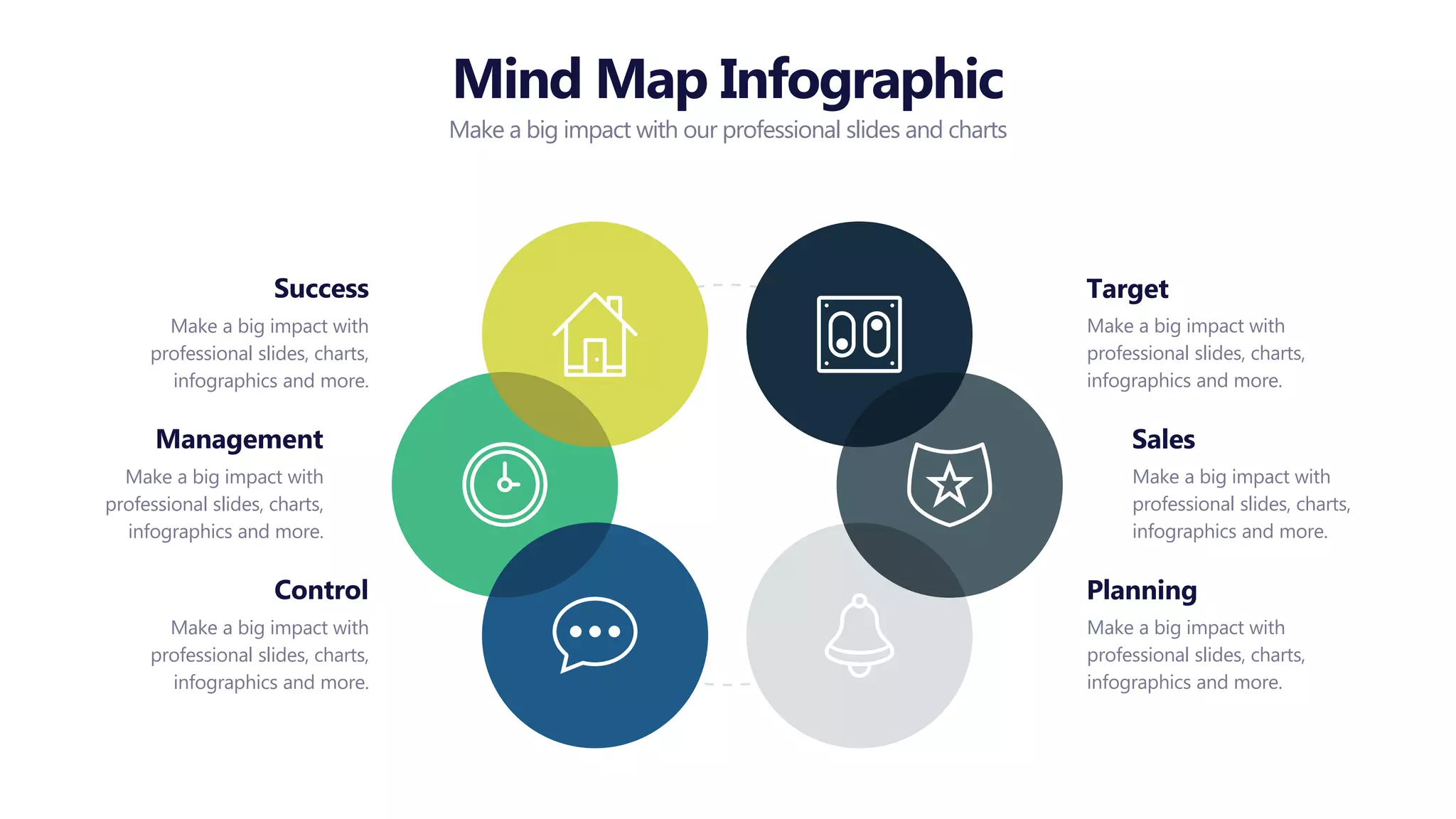 Mind Map Infographic

Make a big impact with our professional slides and charts

Success

Make a big impact with professional slides, charts, infographics and more.

Management

Make a big impact with professional slides, charts, infographics and more.

Control

Make a big impact with professional slides, charts, infographics and more.

Target

Make a big impact with professional slides, charts, infographics and more.

Sales

Make a big impact with professional slides, charts, infographics and more.

Planning

Make a big impact with professional slides, charts, infographics and more.