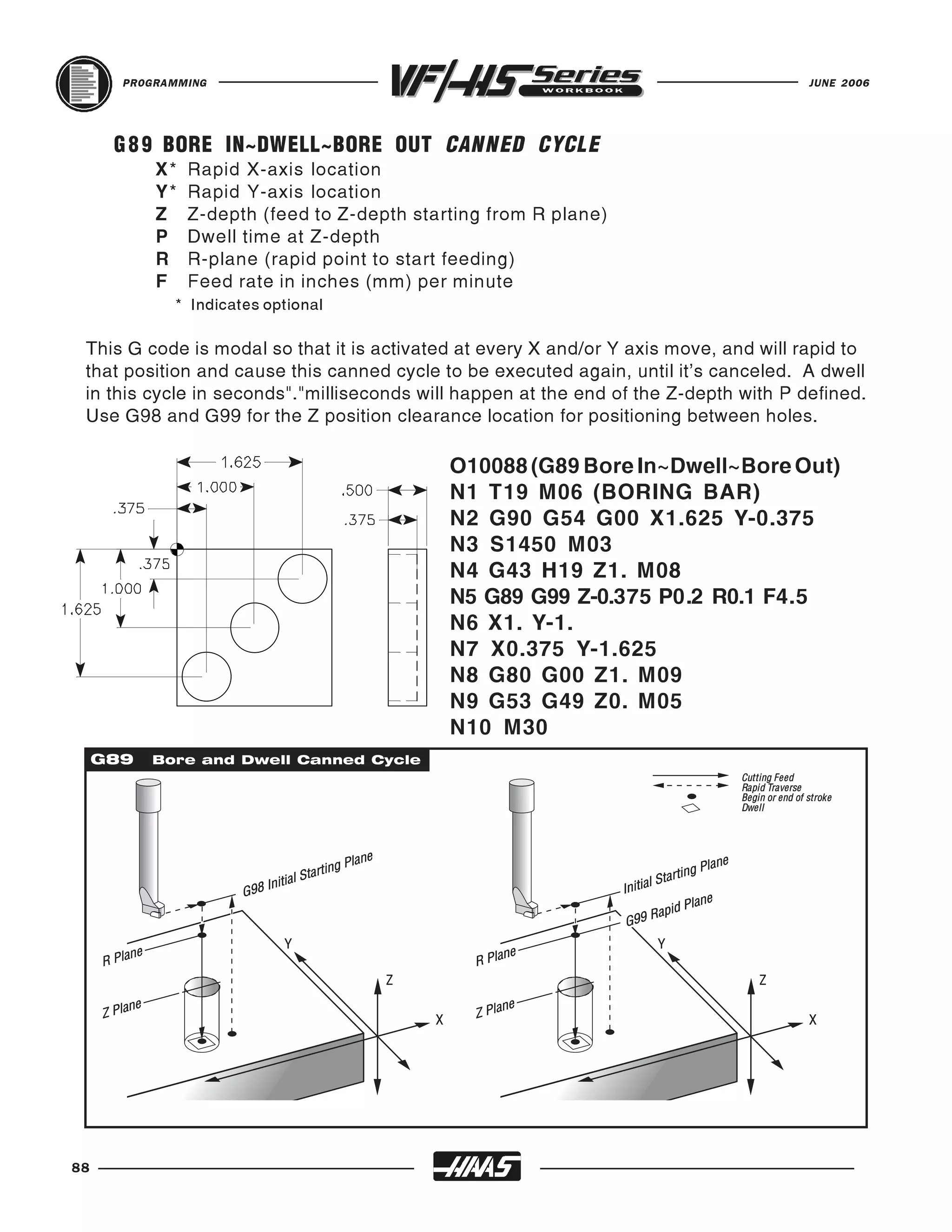 PROGRAMMING VF/HS Series WORKBOOK JUNE 2006

G89 BORE IN~DWELL~BORE OUT CANNED CYCLE

X* Rapid X-axis location
Y* Rapid Y-axis location
Z Z-depth (feed to Z-depth starting from R plane)
P Dwell time at Z-depth
R R-plane (rapid point to start feeding)
F Feed rate in inches (mm) per minute
* Indicates optional

This G code is modal so that it is activated at every X and/or Y axis move, and will rapid to that position and cause this canned cycle to be executed again, until it's canceled. A dwell in this cycle in seconds"."milliseconds will happen at the end of the Z-depth with P defined. Use G98 and G99 for the Z position clearance location for positioning between holes.

1.625
1.000
.375
.375
1.000
1.625
.500
.375

O10088 (G89 Bore In~Dwell~Bore Out)
N1 T19 M06 (BORING BAR)
N2 G90 G54 G00 X1.625 Y-0.375
N3 S1450 M03
N4 G43 H19 Z1. M08
N5 G89 G99 Z-0.375 P0.2 R0.1 F4.5
N6 X1. Y-1.
N7 X0.375 Y-1.625
N8 G80 G00 Z1. M09
N9 G53 G49 Z0. M05
N10 M30

G89 Bore and Dwell Canned Cycle

Cutting Feed
Rapid Traverse
Begin or end of stroke
Dwell

G98 Initial Starting Plane
R Plane
Z Plane
Y
Z
X

Initial Starting Plane
G99 Rapid Plane
R Plane
Z Plane
Y
Z
X

88 HAAS