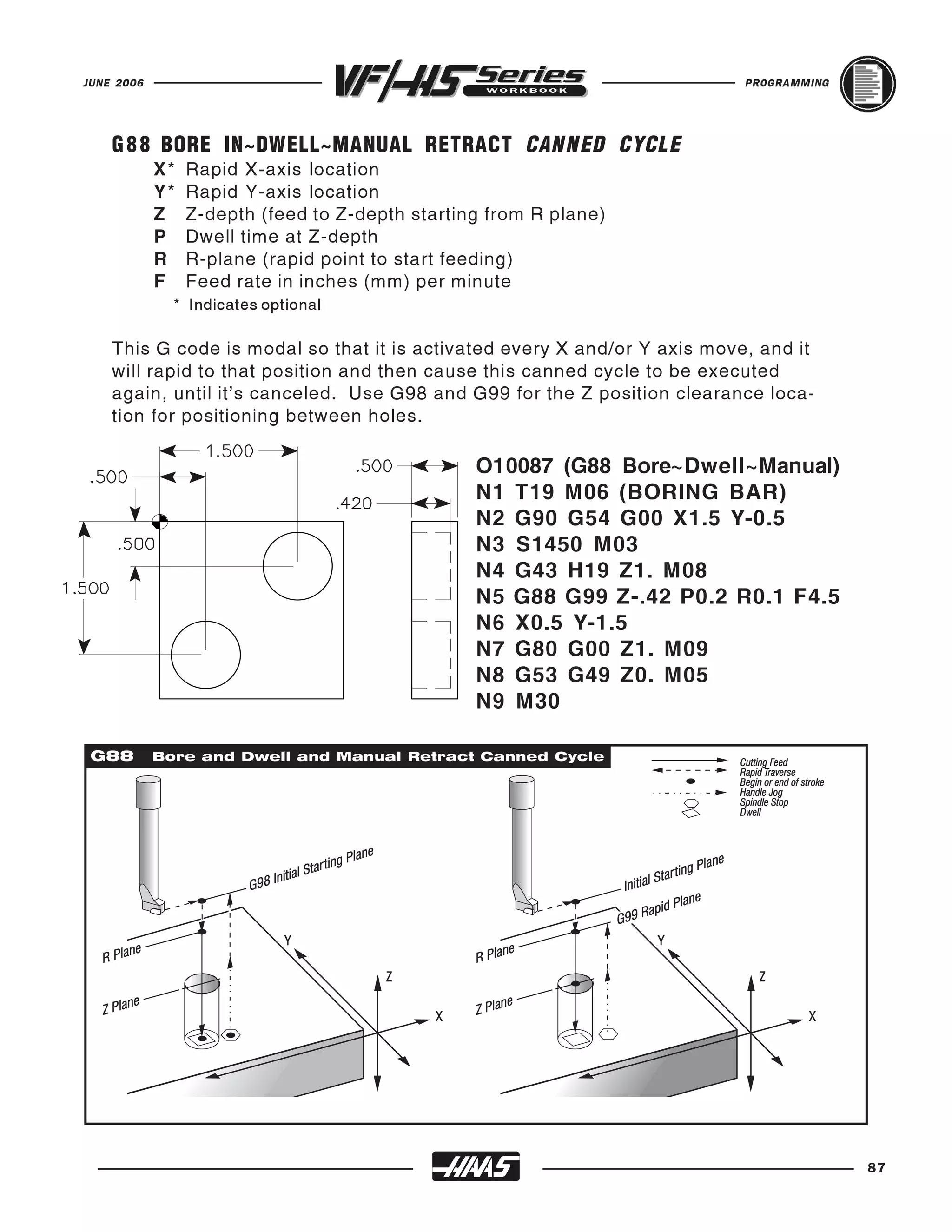 JUNE 2006 VF/HS Series WORKBOOK PROGRAMMING

G88 BORE IN~DWELL~MANUAL RETRACT CANNED CYCLE

X* Rapid X-axis location
Y* Rapid Y-axis location
Z Z-depth (feed to Z-depth starting from R plane)
P Dwell time at Z-depth
R R-plane (rapid point to start feeding)
F Feed rate in inches (mm) per minute
* Indicates optional

This G code is modal so that it is activated every X and/or Y axis move, and it will rapid to that position and then cause this canned cycle to be executed again, until it's canceled. Use G98 and G99 for the Z position clearance location for positioning between holes.

1.500
.500
.500
1.500
.500
.420

O10087 (G88 Bore~Dwell~Manual)
N1 T19 M06 (BORING BAR)
N2 G90 G54 G00 X1.5 Y-0.5
N3 S1450 M03
N4 G43 H19 Z1. M08
N5 G88 G99 Z-.42 P0.2 R0.1 F4.5
N6 X0.5 Y-1.5
N7 G80 G00 Z1. M09
N8 G53 G49 Z0. M05
N9 M30

G88 Bore and Dwell and Manual Retract Canned Cycle

Cutting Feed
Rapid Traverse
Begin or end of stroke
Handle Jog
Spindle Stop
Dwell

G98 Initial Starting Plane
R Plane
Z Plane
Y
Z
X

Initial Starting Plane
G99 Rapid Plane
R Plane
Z Plane
Y
Z
X

HAAS
87