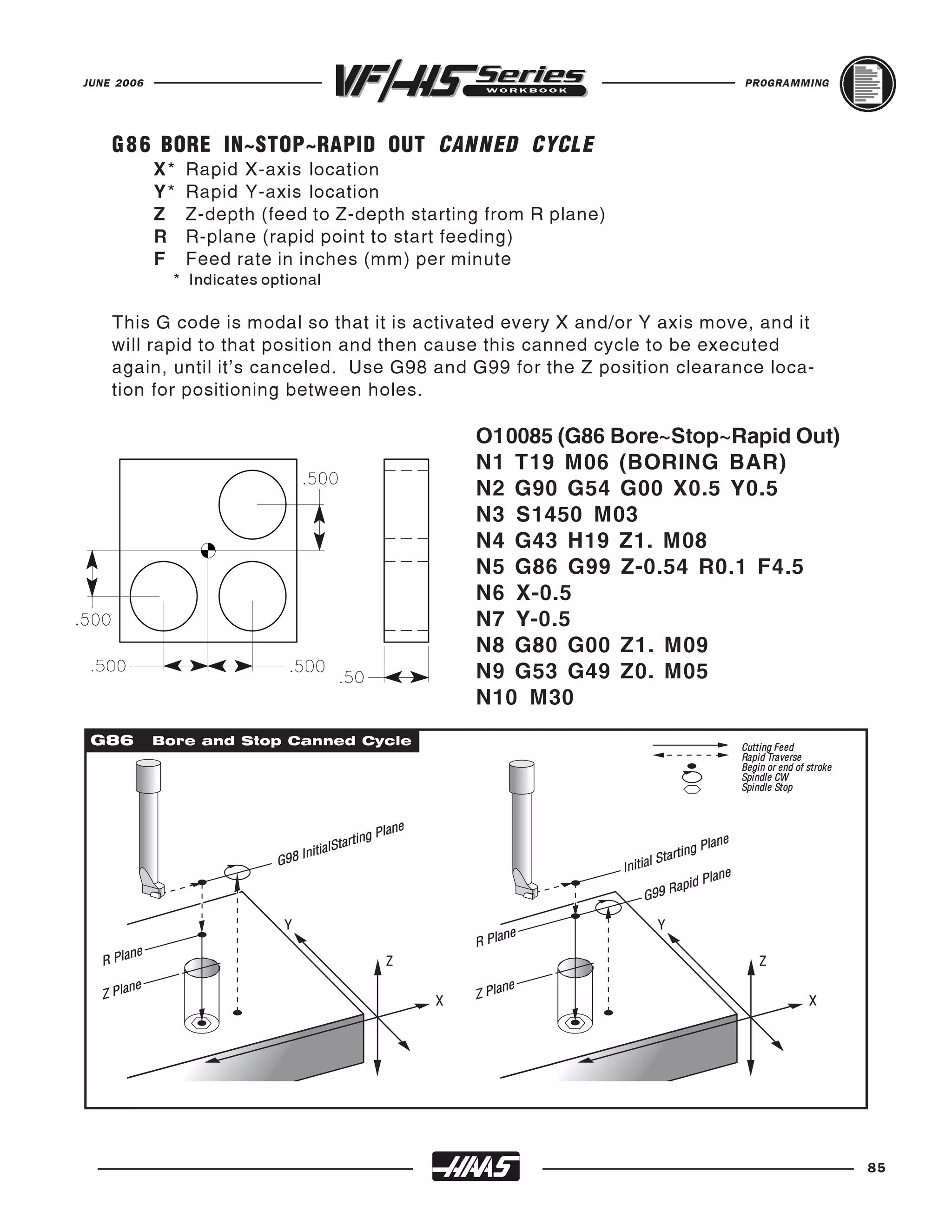 JUNE 2006 VF/HS Series WORKBOOK PROGRAMMING

G86 BORE IN~STOP~RAPID OUT CANNED CYCLE
X* Rapid X-axis location
Y* Rapid Y-axis location
Z Z-depth (feed to Z-depth starting from R plane)
R R-plane (rapid point to start feeding)
F Feed rate in inches (mm) per minute
* Indicates optional

This G code is modal so that it is activated every X and/or Y axis move, and it will rapid to that position and then cause this canned cycle to be executed again, until it's canceled. Use G98 and G99 for the Z position clearance location for positioning between holes.

.500
.500
.500
.500
.50

O10085 (G86 Bore~Stop~Rapid Out)
N1 T19 M06 (BORING BAR)
N2 G90 G54 G00 X0.5 Y0.5
N3 S1450 M03
N4 G43 H19 Z1. M08
N5 G86 G99 Z-0.54 R0.1 F4.5
N6 X-0.5
N7 Y-0.5
N8 G80 G00 Z1. M09
N9 G53 G49 Z0. M05
N10 M30

G86 Bore and Stop Canned Cycle

Cutting Feed
Rapid Traverse
Begin or end of stroke
Spindle CW
Spindle Stop

G98 InitialStarting Plane
R Plane
Z Plane
Y
Z
X

Initial Starting Plane
G99 Rapid Plane
R Plane
Z Plane
Y
Z
X

HAAS
85