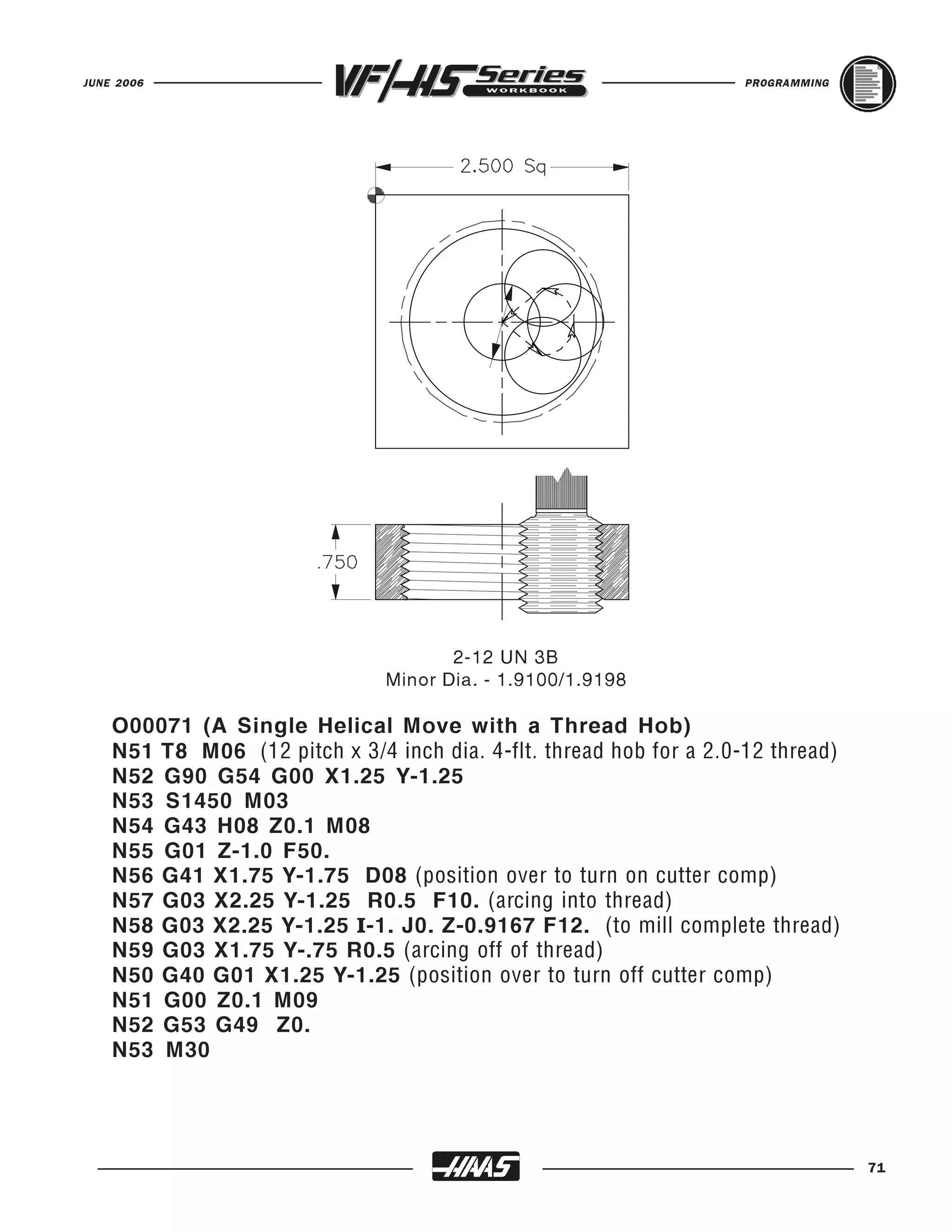 JUNE 2006 VF/HS Series WORKBOOK PROGRAMMING

2.500 Sq

.750

2-12 UN 3B
Minor Dia. - 1.9100/1.9198

O00071 (A Single Helical Move with a Thread Hob)
N51 T8 M06 (12 pitch x 3/4 inch dia. 4-flt. thread hob for a 2.0-12 thread)
N52 G90 G54 G00 X1.25 Y-1.25
N53 S1450 M03
N54 G43 H08 Z0.1 M08
N55 G01 Z-1.0 F50.
N56 G41 X1.75 Y-1.75 D08 (position over to turn on cutter comp)
N57 G03 X2.25 Y-1.25 R0.5 F10. (arcing into thread)
N58 G03 X2.25 Y-1.25 I-1. J0. Z-0.9167 F12. (to mill complete thread)
N59 G03 X1.75 Y-.75 R0.5 (arcing off of thread)
N50 G40 G01 X1.25 Y-1.25 (position over to turn off cutter comp)
N51 G00 Z0.1 M09
N52 G53 G49 Z0.
N53 M30

HAAS

71