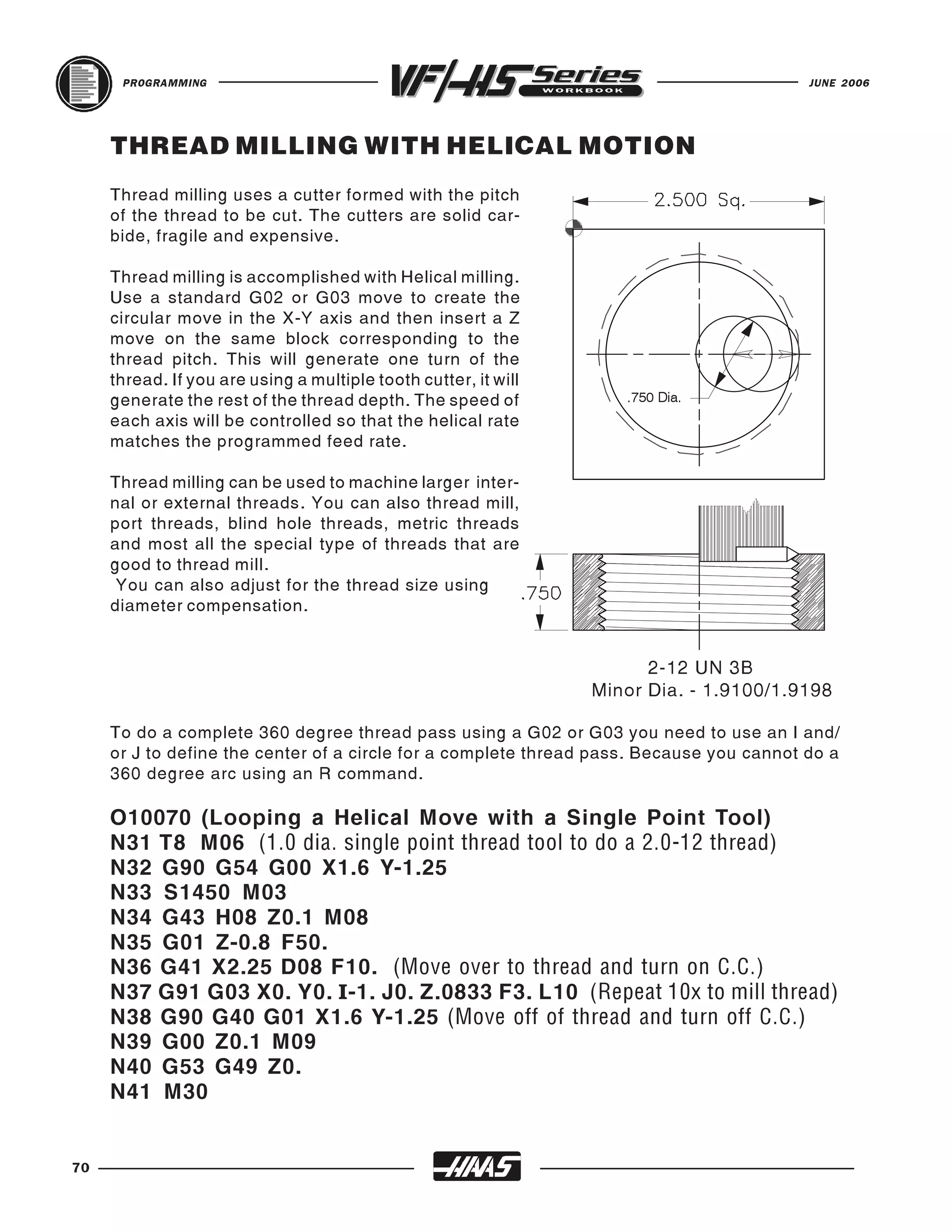 PROGRAMMING VF/HS Series WORKBOOK JUNE 2006

THREAD MILLING WITH HELICAL MOTION

Thread milling uses a cutter formed with the pitch of the thread to be cut. The cutters are solid carbide, fragile and expensive.

Thread milling is accomplished with Helical milling. Use a standard G02 or G03 move to create the circular move in the X-Y axis and then insert a Z move on the same block corresponding to the thread pitch. This will generate one turn of the thread. If you are using a multiple tooth cutter, it will generate the rest of the thread depth. The speed of each axis will be controlled so that the helical rate matches the programmed feed rate.

Thread milling can be used to machine larger internal or external threads. You can also thread mill, port threads, blind hole threads, metric threads and most all the special type of threads that are good to thread mill.
You can also adjust for the thread size using diameter compensation.

2.500 Sq.

.750 Dia.

.750

2-12 UN 3B
Minor Dia. - 1.9100/1.9198

To do a complete 360 degree thread pass using a G02 or G03 you need to use an I and/or J to define the center of a circle for a complete thread pass. Because you cannot do a 360 degree arc using an R command.

O10070 (Looping a Helical Move with a Single Point Tool)
N31 T8 M06 (1.0 dia. single point thread tool to do a 2.0-12 thread)
N32 G90 G54 G00 X1.6 Y-1.25
N33 S1450 M03
N34 G43 H08 Z0.1 M08
N35 G01 Z-0.8 F50.
N36 G41 X2.25 D08 F10. (Move over to thread and turn on C.C.)
N37 G91 G03 X0. Y0. I-1. J0. Z.0833 F3. L10 (Repeat 10x to mill thread)
N38 G90 G40 G01 X1.6 Y-1.25 (Move off of thread and turn off C.C.)
N39 G00 Z0.1 M09
N40 G53 G49 Z0.
N41 M30

70 HAAS