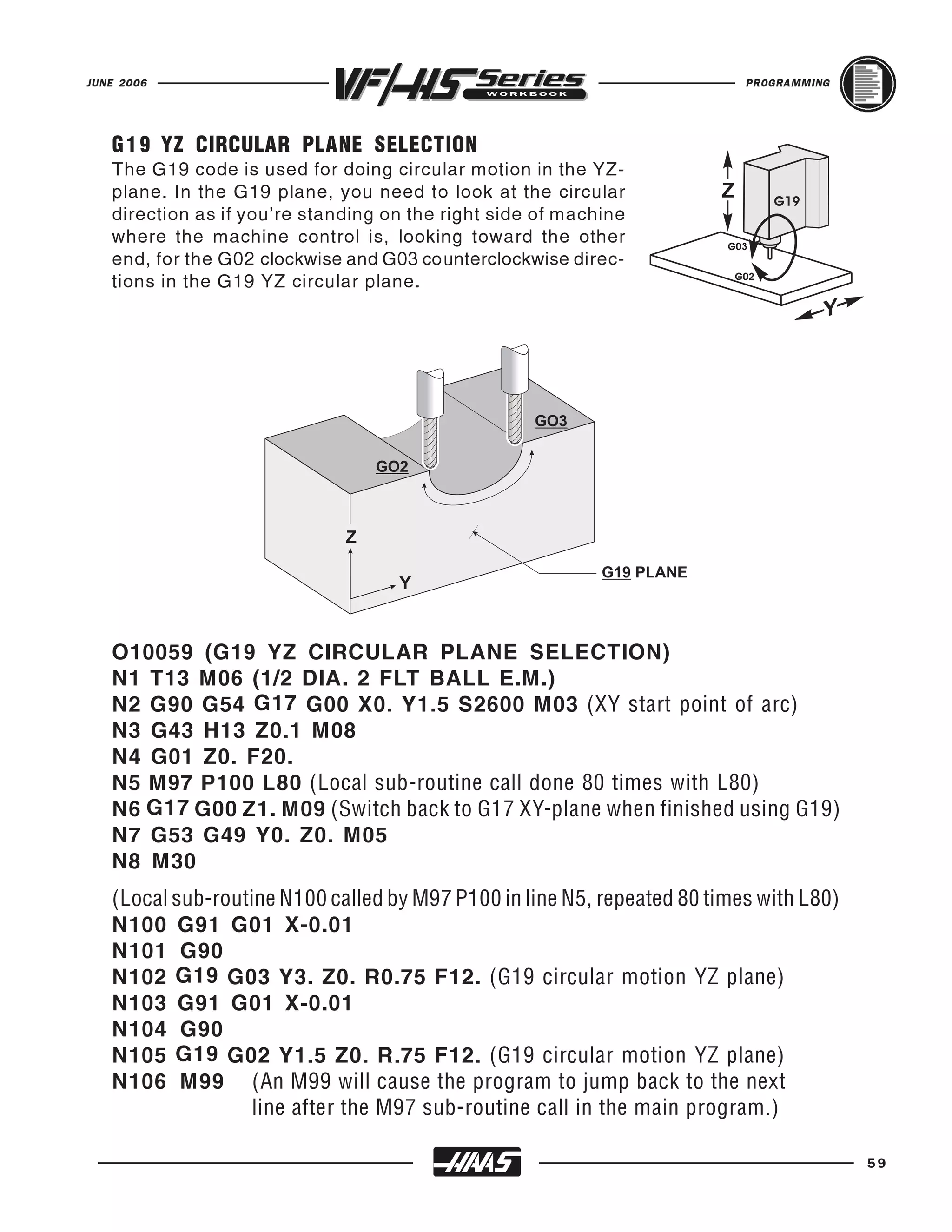 JUNE 2006 VF/HS Series WORKBOOK PROGRAMMING

G19 YZ CIRCULAR PLANE SELECTION
The G19 code is used for doing circular motion in the YZ-plane. In the G19 plane, you need to look at the circular direction as if you're standing on the right side of machine where the machine control is, looking toward the other end, for the G02 clockwise and G03 counterclockwise directions in the G19 YZ circular plane.

Z
G19
G03
G02
Y

GO3
GO2
Z
Y
G19 PLANE

O10059 (G19 YZ CIRCULAR PLANE SELECTION)
N1 T13 M06 (1/2 DIA. 2 FLT BALL E.M.)
N2 G90 G54 G17 G00 X0. Y1.5 S2600 M03 (XY start point of arc)
N3 G43 H13 Z0.1 M08
N4 G01 Z0. F20.
N5 M97 P100 L80 (Local sub-routine call done 80 times with L80)
N6 G17 G00 Z1. M09 (Switch back to G17 XY-plane when finished using G19)
N7 G53 G49 Y0. Z0. M05
N8 M30

(Local sub-routine N100 called by M97 P100 in line N5, repeated 80 times with L80)
N100 G91 G01 X-0.01
N101 G90
N102 G19 G03 Y3. Z0. R0.75 F12. (G19 circular motion YZ plane)
N103 G91 G01 X-0.01
N104 G90
N105 G19 G02 Y1.5 Z0. R.75 F12. (G19 circular motion YZ plane)
N106 M99 (An M99 will cause the program to jump back to the next line after the M97 sub-routine call in the main program.)

HAAS
59