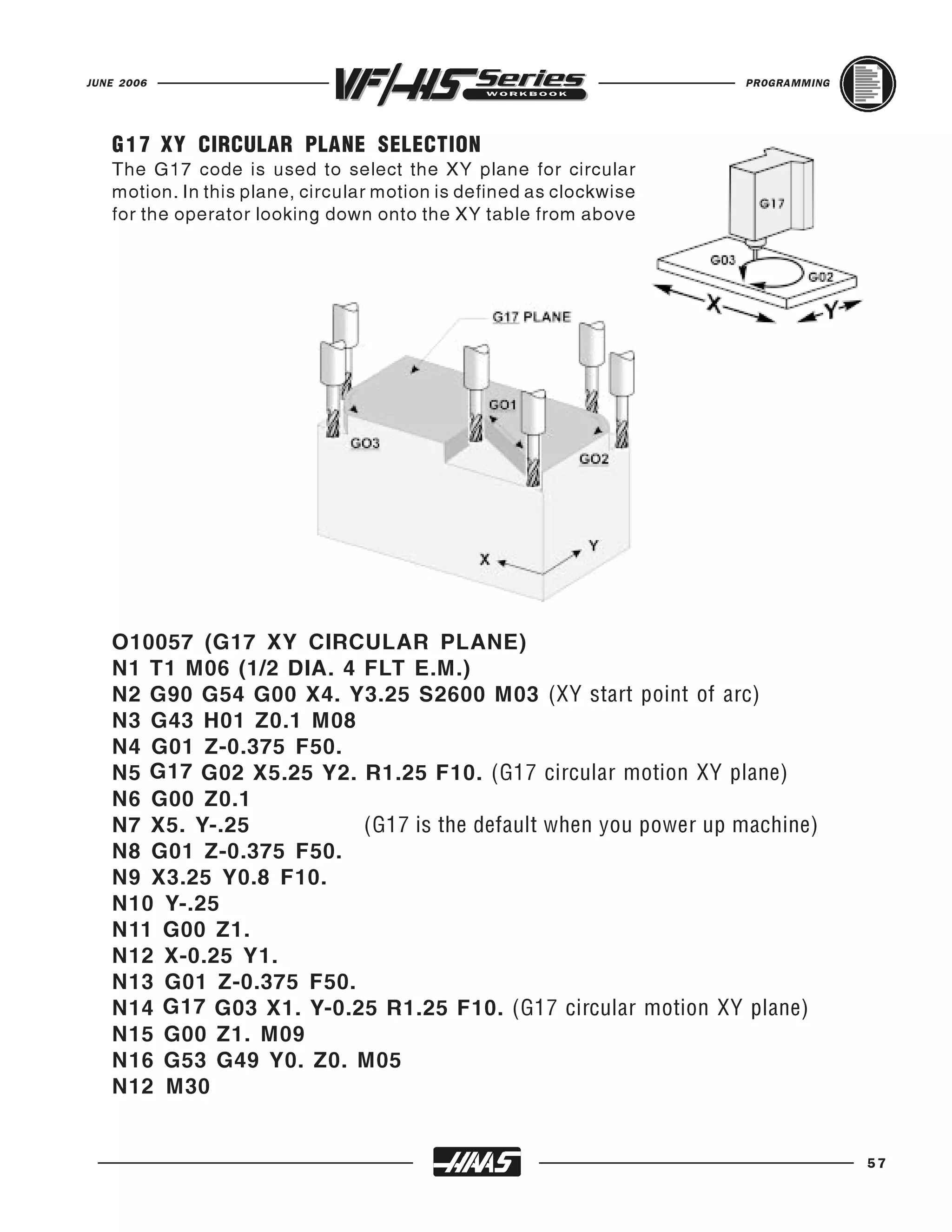 JUNE 2006 VF/HS Series WORKBOOK PROGRAMMING

G17 XY CIRCULAR PLANE SELECTION
The G17 code is used to select the XY plane for circular motion. In this plane, circular motion is defined as clockwise for the operator looking down onto the XY table from above

G17
G03
G02
X
Y

G17 PLANE
GO1
GO3
GO2
X
Y

O10057 (G17 XY CIRCULAR PLANE)
N1 T1 M06 (1/2 DIA. 4 FLT E.M.)
N2 G90 G54 G00 X4. Y3.25 S2600 M03 (XY start point of arc)
N3 G43 H01 Z0.1 M08
N4 G01 Z-0.375 F50.
N5 G17 G02 X5.25 Y2. R1.25 F10. (G17 circular motion XY plane)
N6 G00 Z0.1
N7 X5. Y-.25 (G17 is the default when you power up machine)
N8 G01 Z-0.375 F50.
N9 X3.25 Y0.8 F10.
N10 Y-.25
N11 G00 Z1.
N12 X-0.25 Y1.
N13 G01 Z-0.375 F50.
N14 G17 G03 X1. Y-0.25 R1.25 F10. (G17 circular motion XY plane)
N15 G00 Z1. M09
N16 G53 G49 Y0. Z0. M05
N12 M30

HAAS 57