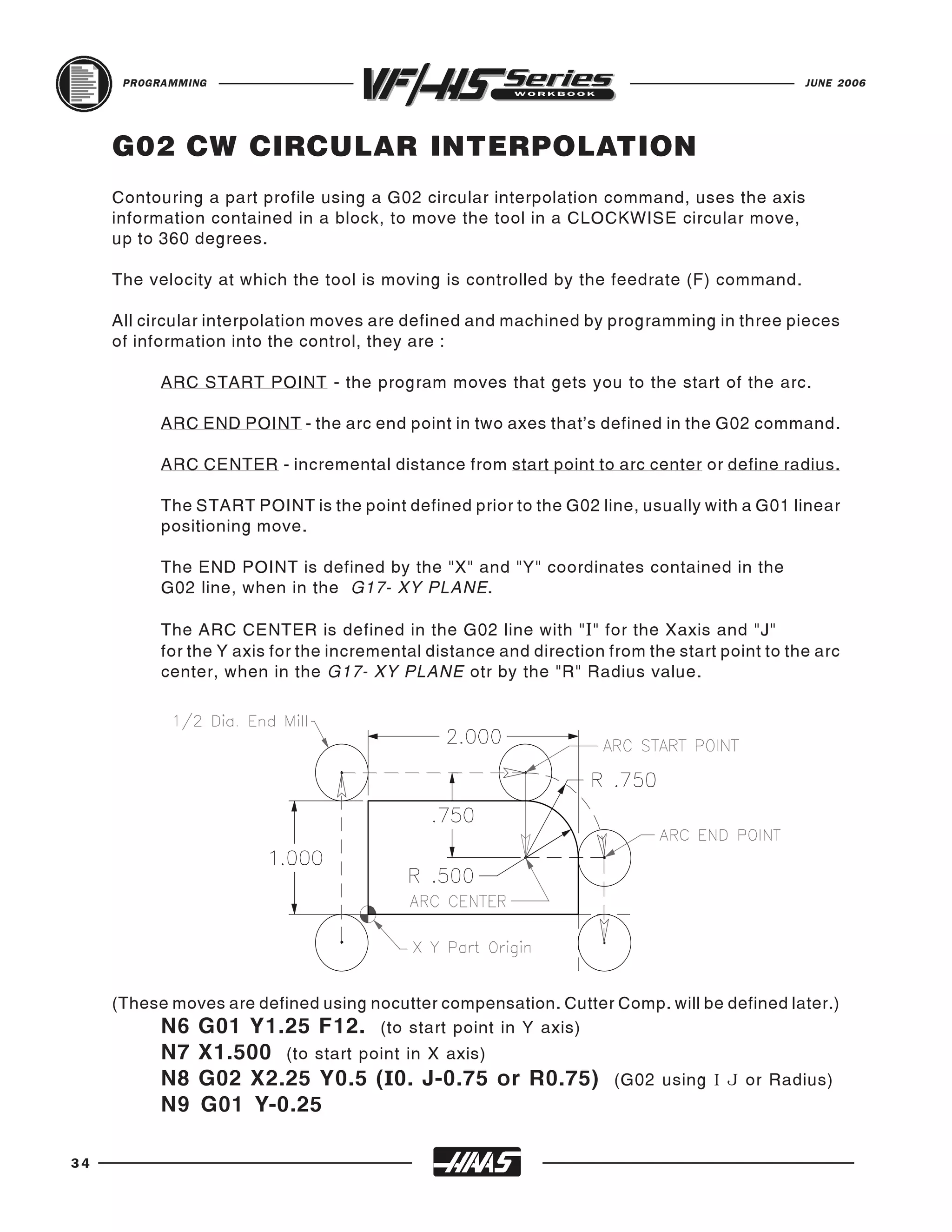 PROGRAMMING VF/HS Series WORKBOOK JUNE 2006

G02 CW CIRCULAR INTERPOLATION

Contouring a part profile using a G02 circular interpolation command, uses the axis information contained in a block, to move the tool in a CLOCKWISE circular move, up to 360 degrees.

The velocity at which the tool is moving is controlled by the feedrate (F) command.

All circular interpolation moves are defined and machined by programming in three pieces of information into the control, they are :

ARC START POINT - the program moves that gets you to the start of the arc.

ARC END POINT - the arc end point in two axes that's defined in the G02 command.

ARC CENTER - incremental distance from start point to arc center or define radius.

The START POINT is the point defined prior to the G02 line, usually with a G01 linear positioning move.

The END POINT is defined by the "X" and "Y" coordinates contained in the G02 line, when in the G17- XY PLANE.

The ARC CENTER is defined in the G02 line with "I" for the Xaxis and "J" for the Y axis for the incremental distance and direction from the start point to the arc center, when in the G17- XY PLANE otr by the "R" Radius value.

1/2 Dia. End Mill
2.000
ARC START POINT
R .750
.750
ARC END POINT
1.000
R .500
ARC CENTER
X Y Part Origin

(These moves are defined using nocutter compensation. Cutter Comp. will be defined later.)
N6 G01 Y1.25 F12. (to start point in Y axis)
N7 X1.500 (to start point in X axis)
N8 G02 X2.25 Y0.5 (I0. J-0.75 or R0.75) (G02 using I J or Radius)
N9 G01 Y-0.25

34 HAAS