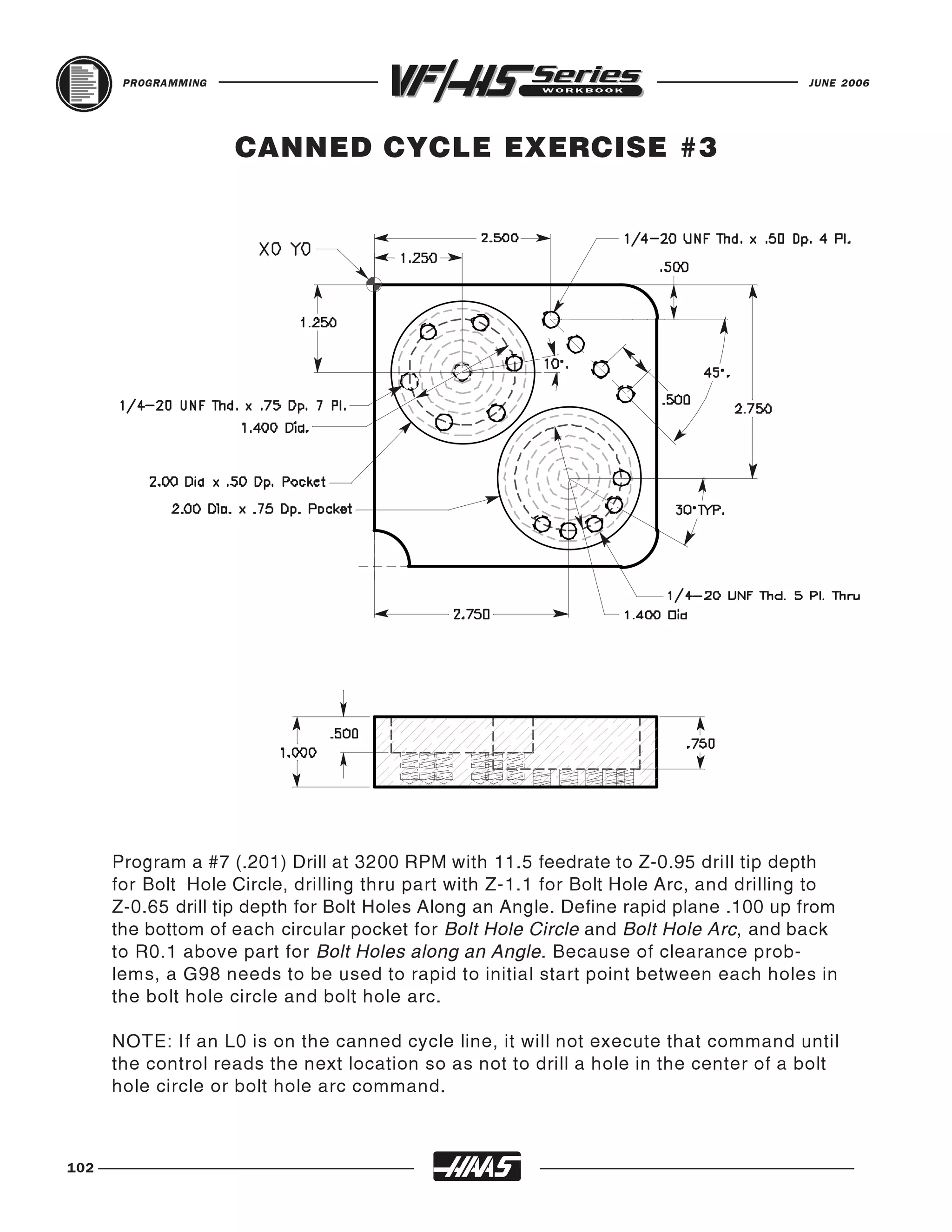 PROGRAMMING VF/HS Series WORKBOOK JUNE 2006

CANNED CYCLE EXERCISE #3

X0 Y0

2.500

1.250

1/4-20 UNF Thd. x .50 Dp. 4 Pl.

.500

1.250

10°.

45°.

.500

2.750

1/4-20 UNF Thd. x .75 Dp. 7 Pl.

1.400 Dia.

2.00 Dia x .50 Dp. Pocket

2.00 Dia. x .75 Dp. Pocket

30°TYP.

1/4-20 UNF Thd. 5 Pl. Thru

2.750

1.400 Dia

.500

1.000

.750

Program a #7 (.201) Drill at 3200 RPM with 11.5 feedrate to Z-0.95 drill tip depth for Bolt Hole Circle, drilling thru part with Z-1.1 for Bolt Hole Arc, and drilling to Z-0.65 drill tip depth for Bolt Holes Along an Angle. Define rapid plane .100 up from the bottom of each circular pocket for Bolt Hole Circle and Bolt Hole Arc, and back to R0.1 above part for Bolt Holes along an Angle. Because of clearance problems, a G98 needs to be used to rapid to initial start point between each holes in the bolt hole circle and bolt hole arc.

NOTE: If an L0 is on the canned cycle line, it will not execute that command until the control reads the next location so as not to drill a hole in the center of a bolt hole circle or bolt hole arc command.

102 HAAS