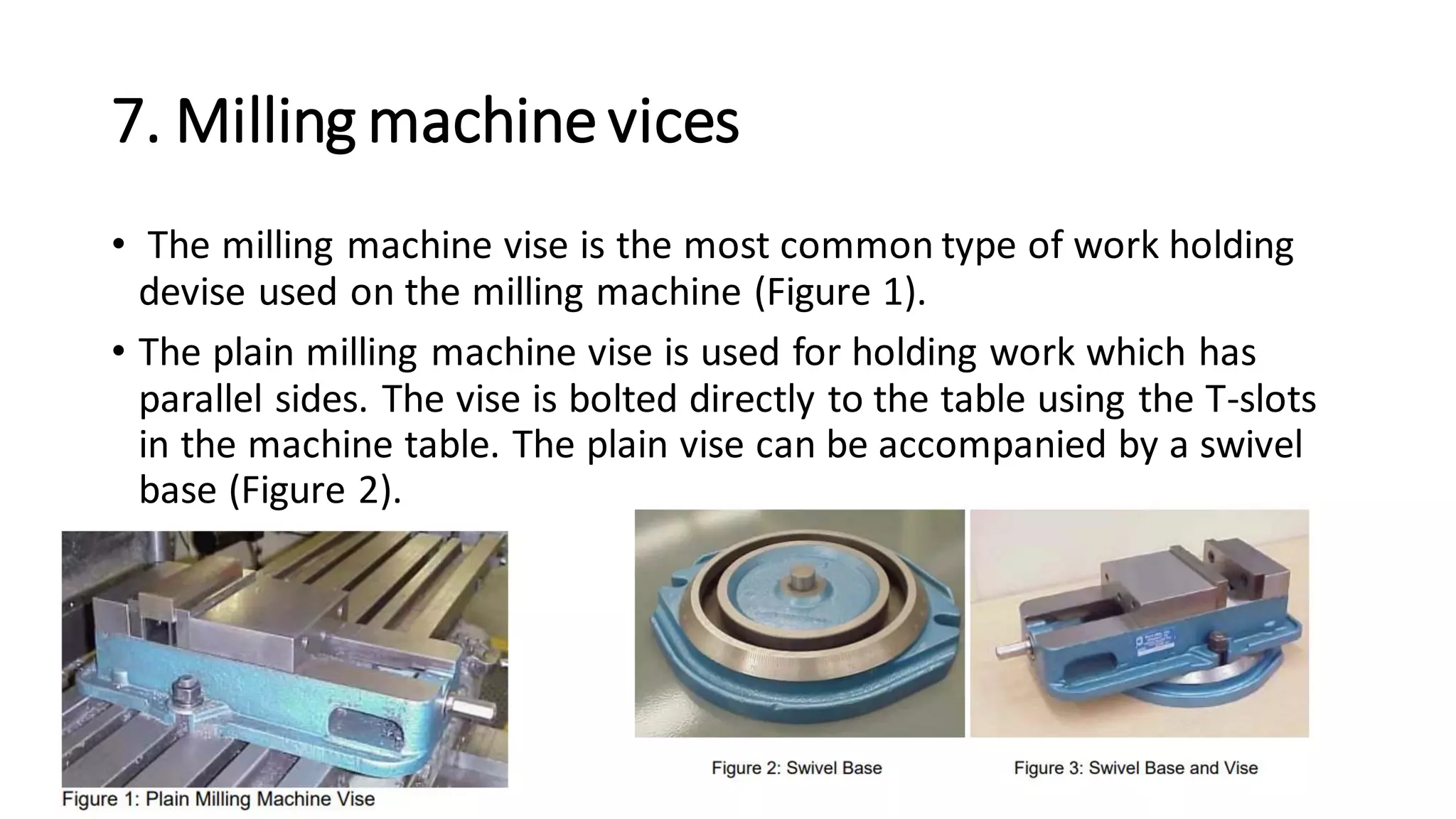 7. Milling machine vices

• The milling machine vise is the most common type of work holding devise used on the milling machine (Figure 1).

• The plain milling machine vise is used for holding work which has parallel sides. The vise is bolted directly to the table using the T-slots in the machine table. The plain vise can be accompanied by a swivel base (Figure 2).

Figure 1: Plain Milling Machine Vise

Figure 2: Swivel Base

Figure 3: Swivel Base and Vise