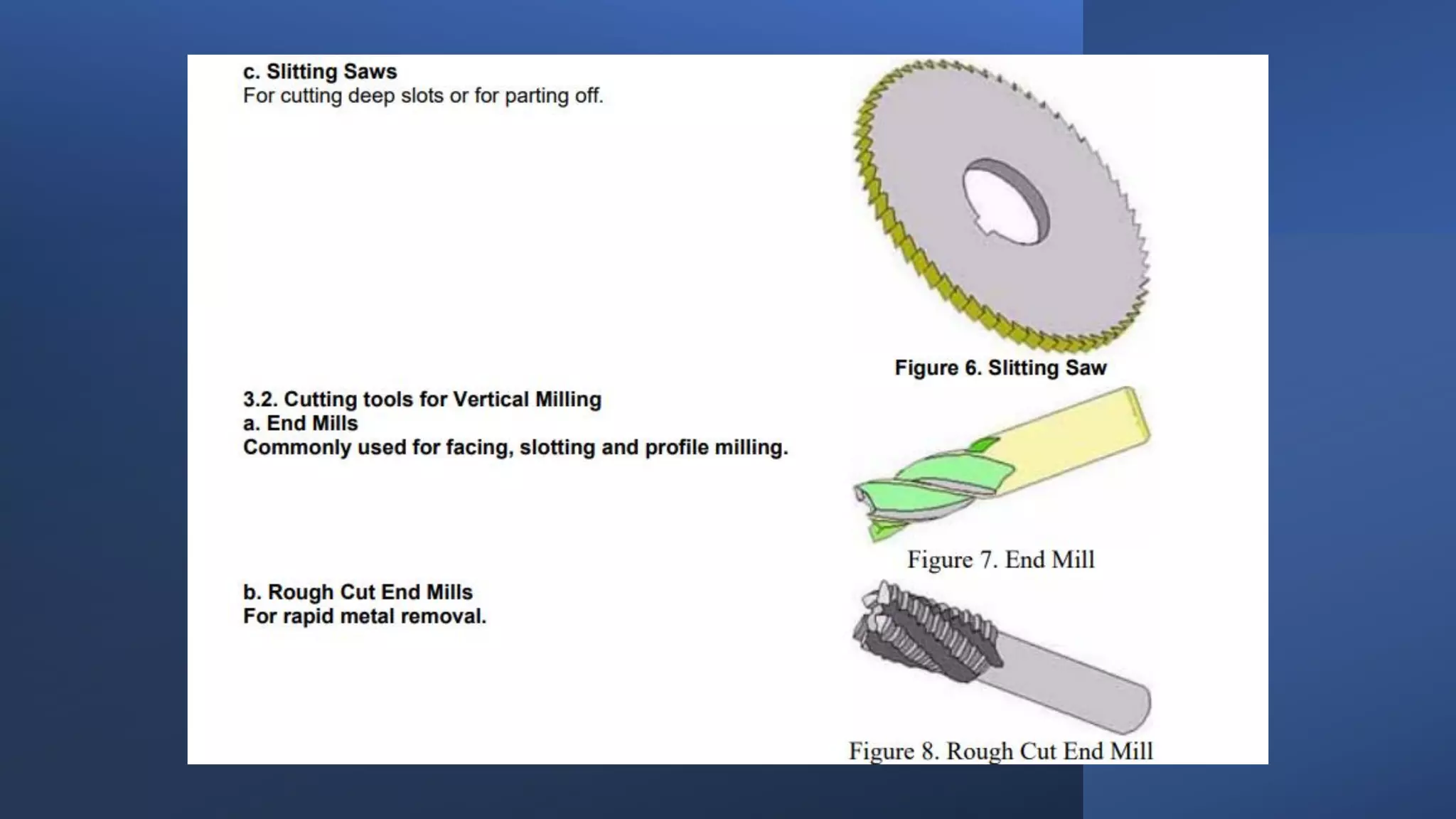 c. Slitting Saws
For cutting deep slots or for parting off.

Figure 6. Slitting Saw

3.2. Cutting tools for Vertical Milling
a. End Mills
Commonly used for facing, slotting and profile milling.

Figure 7. End Mill

b. Rough Cut End Mills
For rapid metal removal.

Figure 8. Rough Cut End Mill