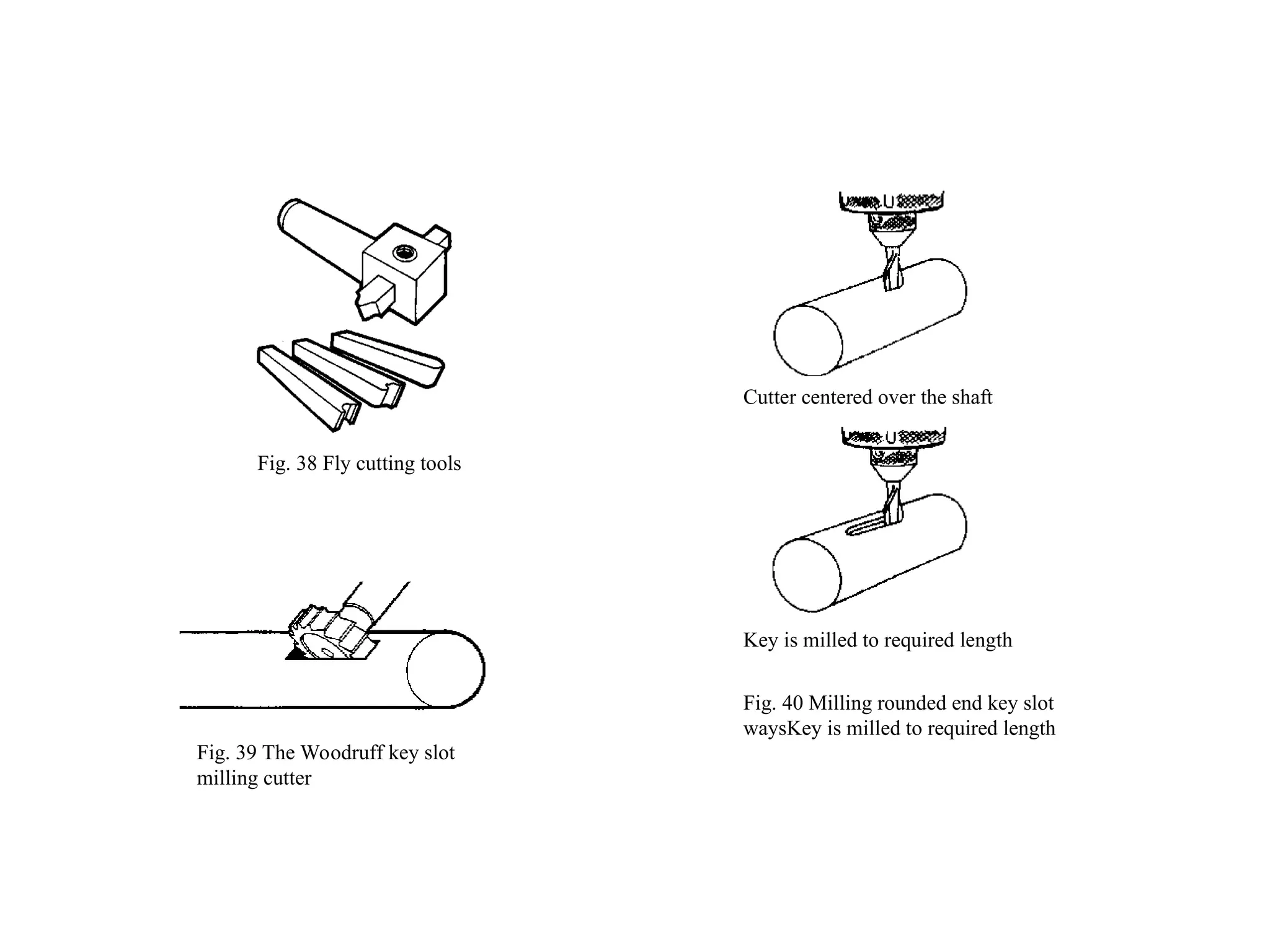 Fig. 38 Fly cutting tools

Fig. 39 The Woodruff key slot milling cutter

Cutter centered over the shaft

Key is milled to required length

Fig. 40 Milling rounded end key slot waysKey is milled to required length