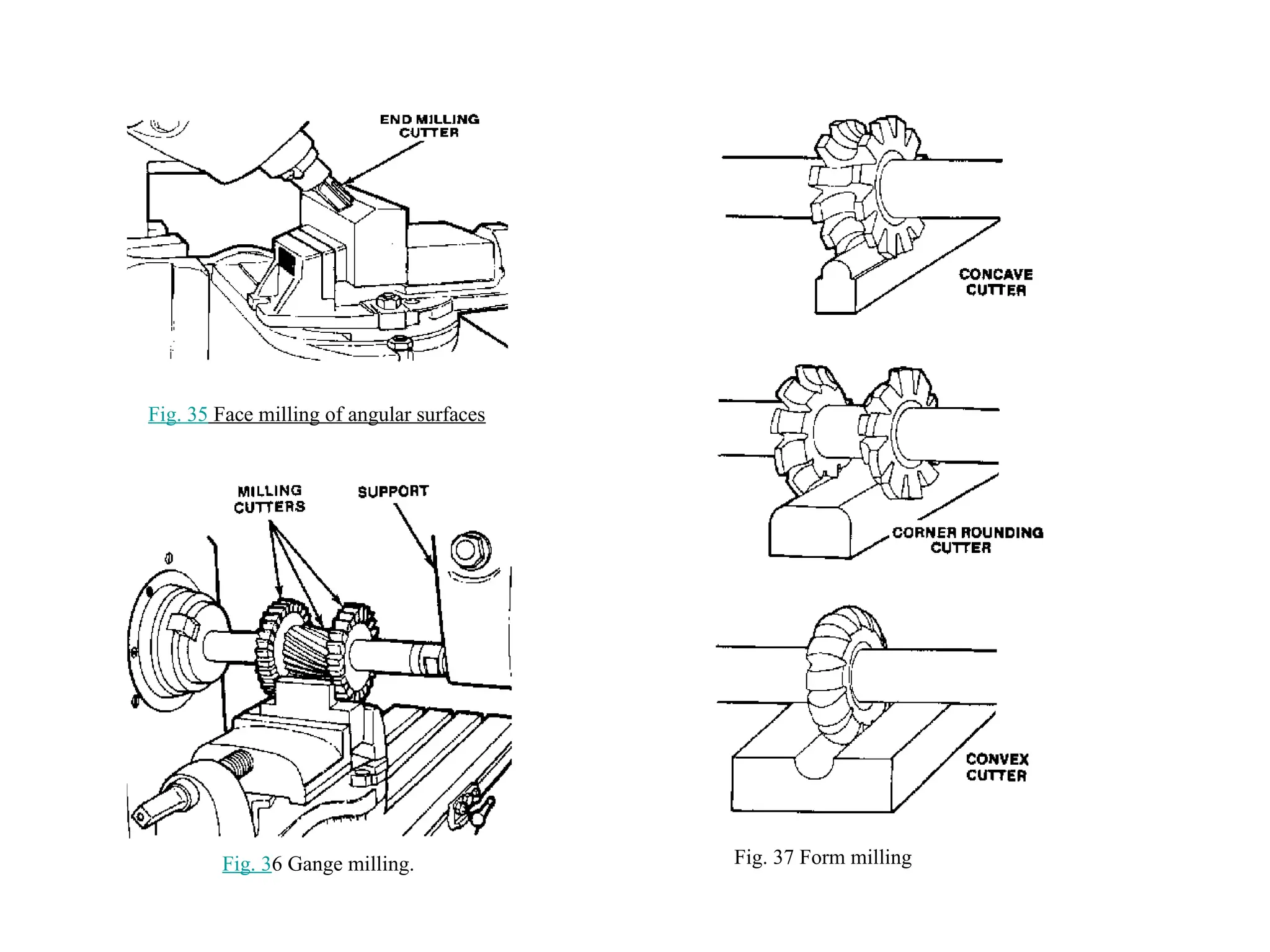 END MILLING CUTTER

Fig. 35 Face milling of angular surfaces

MILLING CUTTERS

SUPPORT

Fig. 36 Gange milling.

CONCAVE CUTTER

CORNER ROUNDING CUTTER

CONVEX CUTTER

Fig. 37 Form milling